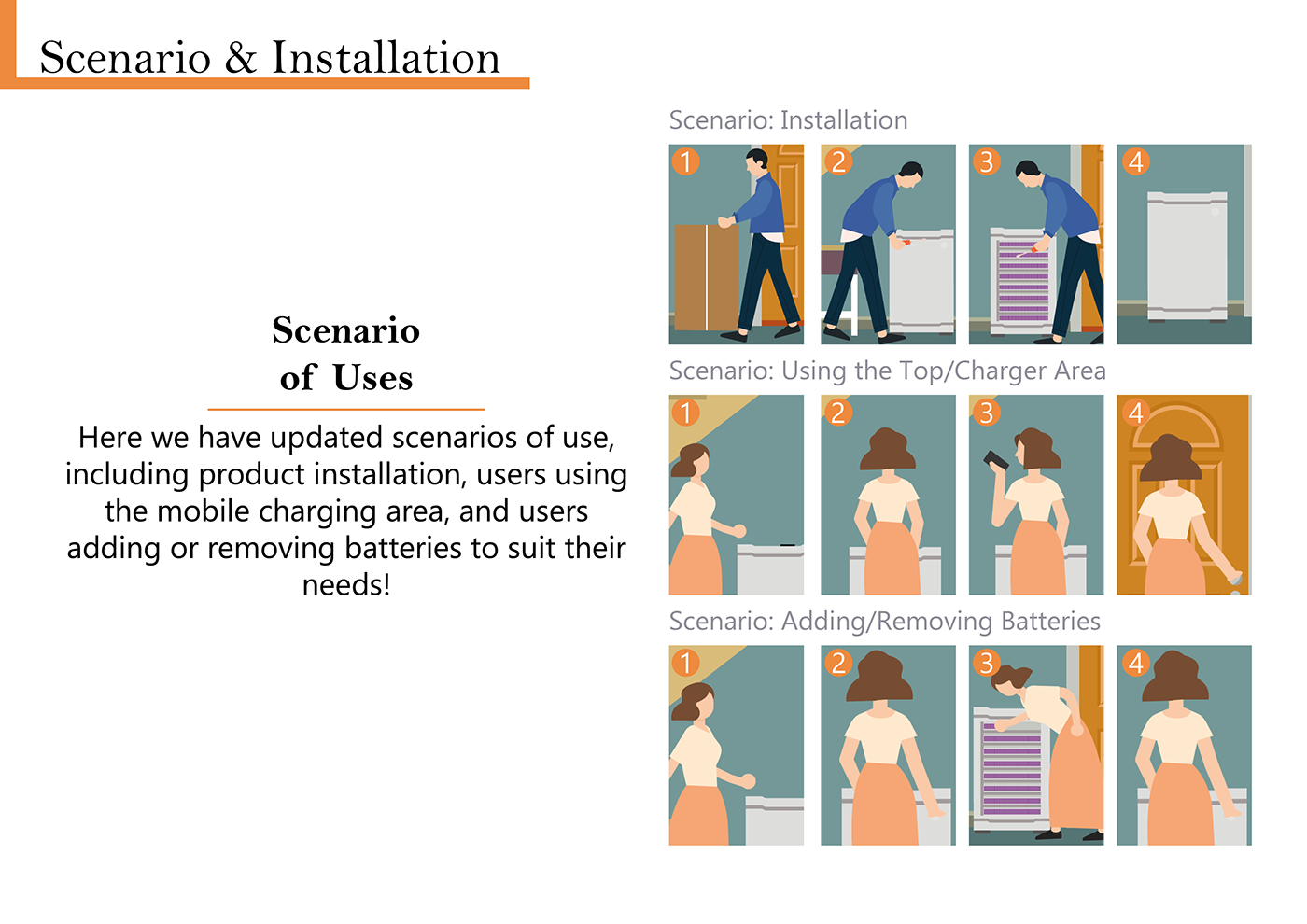 Scenario & Installation

Scenario of Uses

Here we have updated scenarios of use, including product installation, users using the mobile charging area, and users adding or removing batteries to suit their needs!

Scenario: Installation

1 2 3 4

Scenario: Using the Top/Charger Area

1 2 3 4

Scenario: Adding/Removing Batteries

1 2 3 4