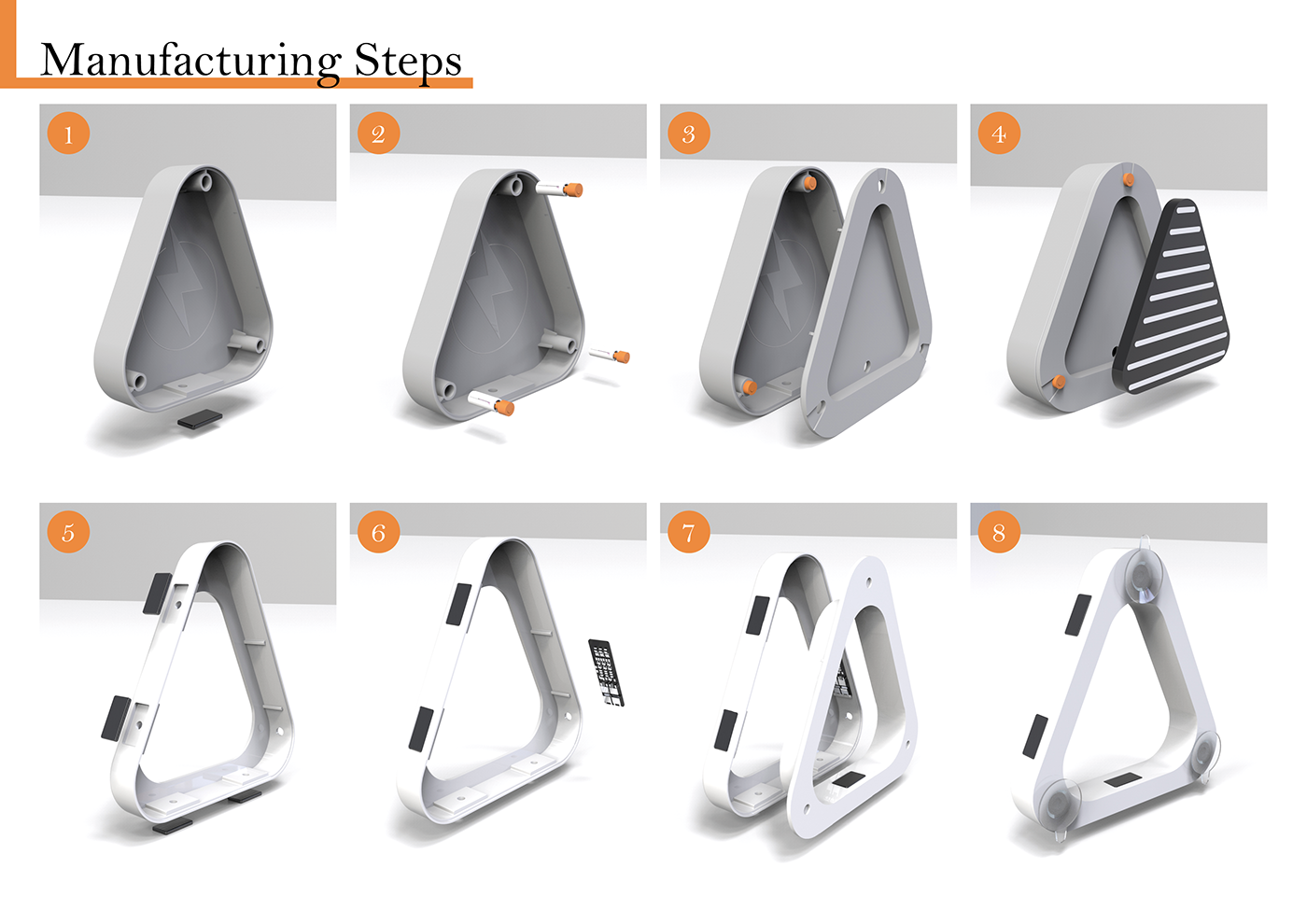 Manufacturing Steps

1

2

3

4

5

6

7

8