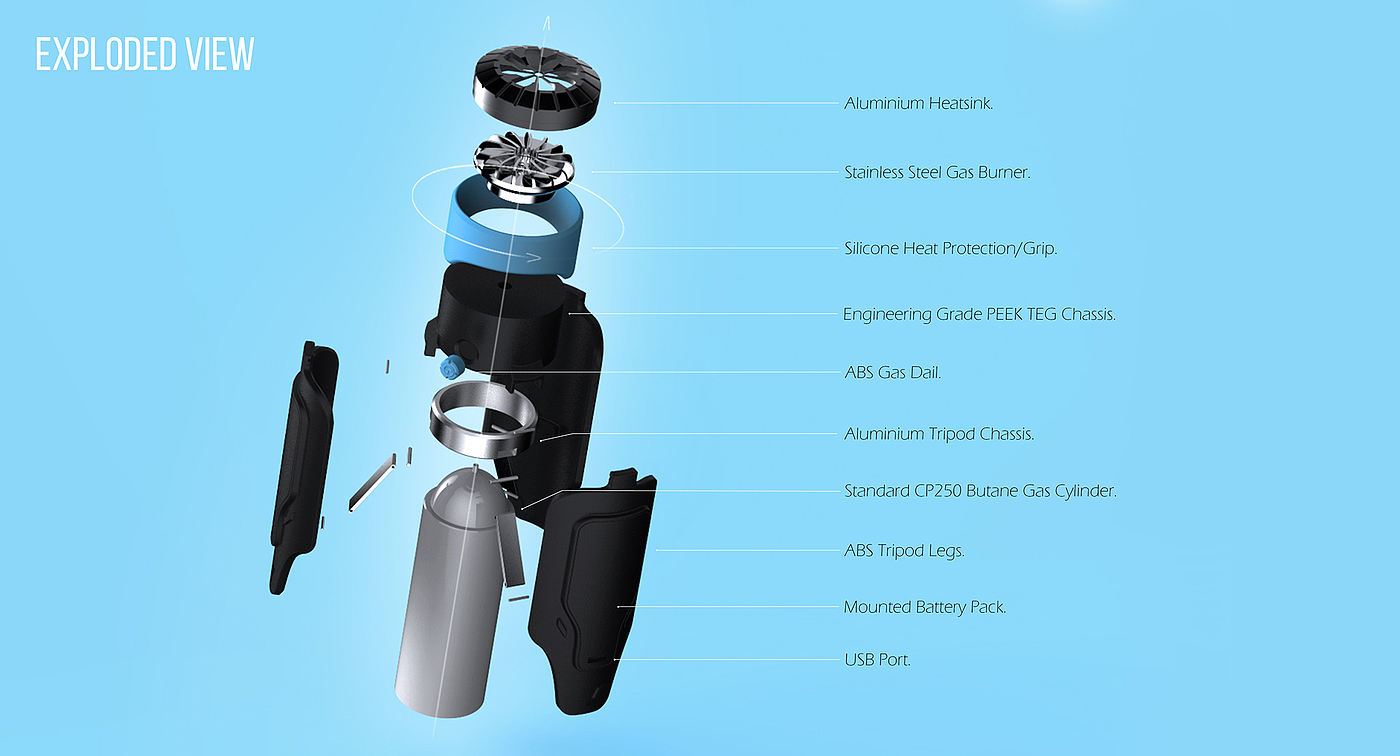 EXPLODED VIEW

Aluminium Heatsink.

Stainless Steel Gas Burner.

Silicone Heat Protection/Grip.

Engineering Grade PEEK TEG Chassis.

ABS Gas Dail.

Aluminium Tripod Chassis.

Standard CP250 Butane Gas Cylinder.

ABS Tripod Legs.

Mounted Battery Pack.

USB Port.