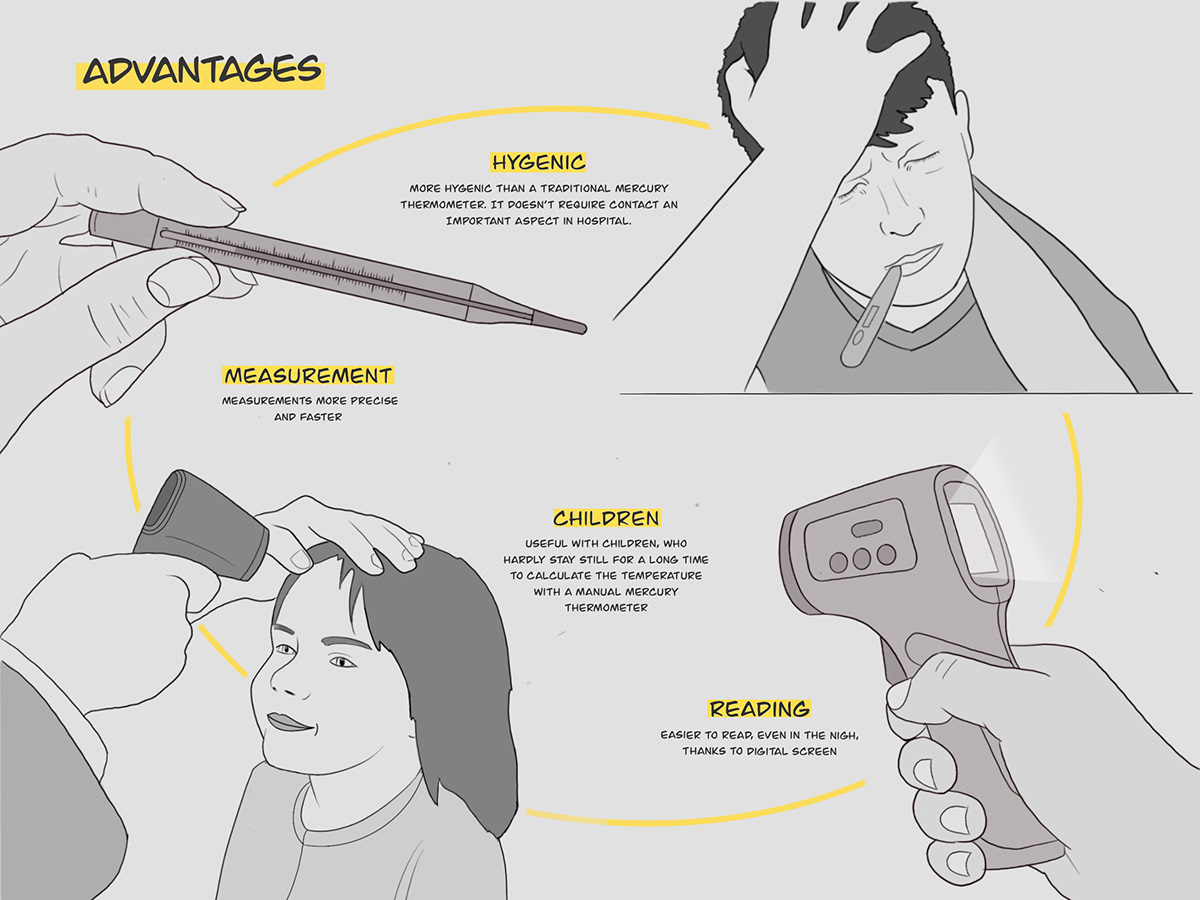 ADVANTAGES

HYGENIC

MORE HYGENIC THAN A TRADITIONAL MERCURY THERMOMETER. IT DOESN'T REQUIRE CONTACT AN IMPORTANT ASPECT IN HOSPITAL.

MEASUREMENT

MEASUREMENTS MORE PRECISE AND FASTER

CHILDREN

USEFUL WITH CHILDREN, WHO HARDLY STAY STILL FOR A LONG TIME TO CALCULATE THE TEMPERATURE WITH A MANUAL MERCURY THERMOMETER

READING

EASIER TO READ, EVEN IN THE NIGH, THANKS TO DIGITAL SCREEN