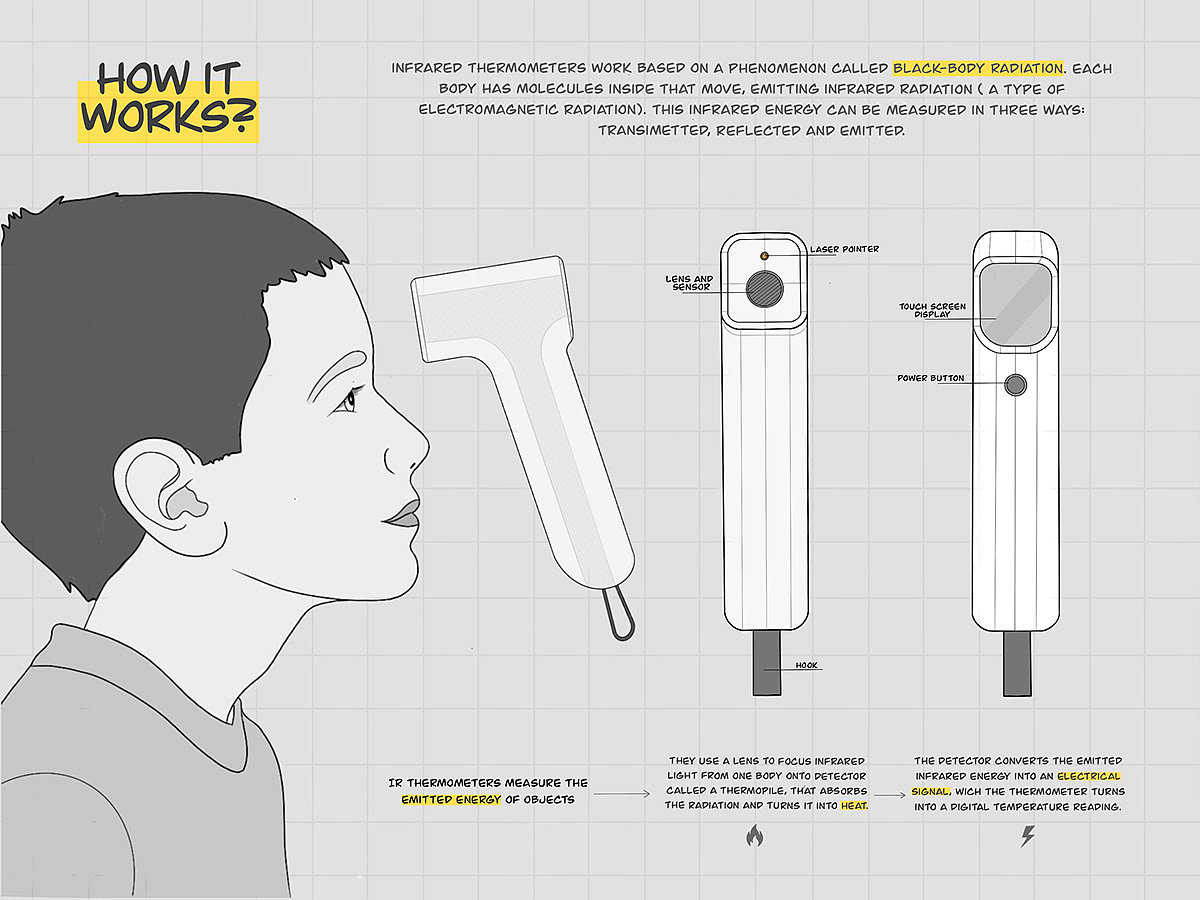 HOW IT WORKS?

INFRARED THERMOMETERS WORK BASED ON A PHENOMENON CALLED BLACK-BODY RADIATION. EACH BODY HAS MOLECULES INSIDE THAT MOVE, EMITTING INFRARED RADIATION ( A TYPE OF ELECTROMAGNETIC RADIATION). THIS INFRARED ENERGY CAN BE MEASURED IN THREE WAYS: TRANSIMETTED, REFLECTED AND EMITTED.

LASER POINTER

LENS AND SENSOR

TOUCH SCREEN DISPLAY

POWER BUTTON

HOOK

IR THERMOMETERS MEASURE THE EMITTED ENERGY OF OBJECTS

THEY USE A LENS TO FOCUS INFRARED LIGHT FROM ONE BODY ONTO DETECTOR CALLED A THERMOPILE, THAT ABSORBS THE RADIATION AND TURNS IT INTO HEAT.

THE DETECTOR CONVERTS THE EMITTED INFRARED ENERGY INTO AN ELECTRICAL SIGNAL, WICH THE THERMOMETER TURNS INTO A DIGITAL TEMPERATURE READING.