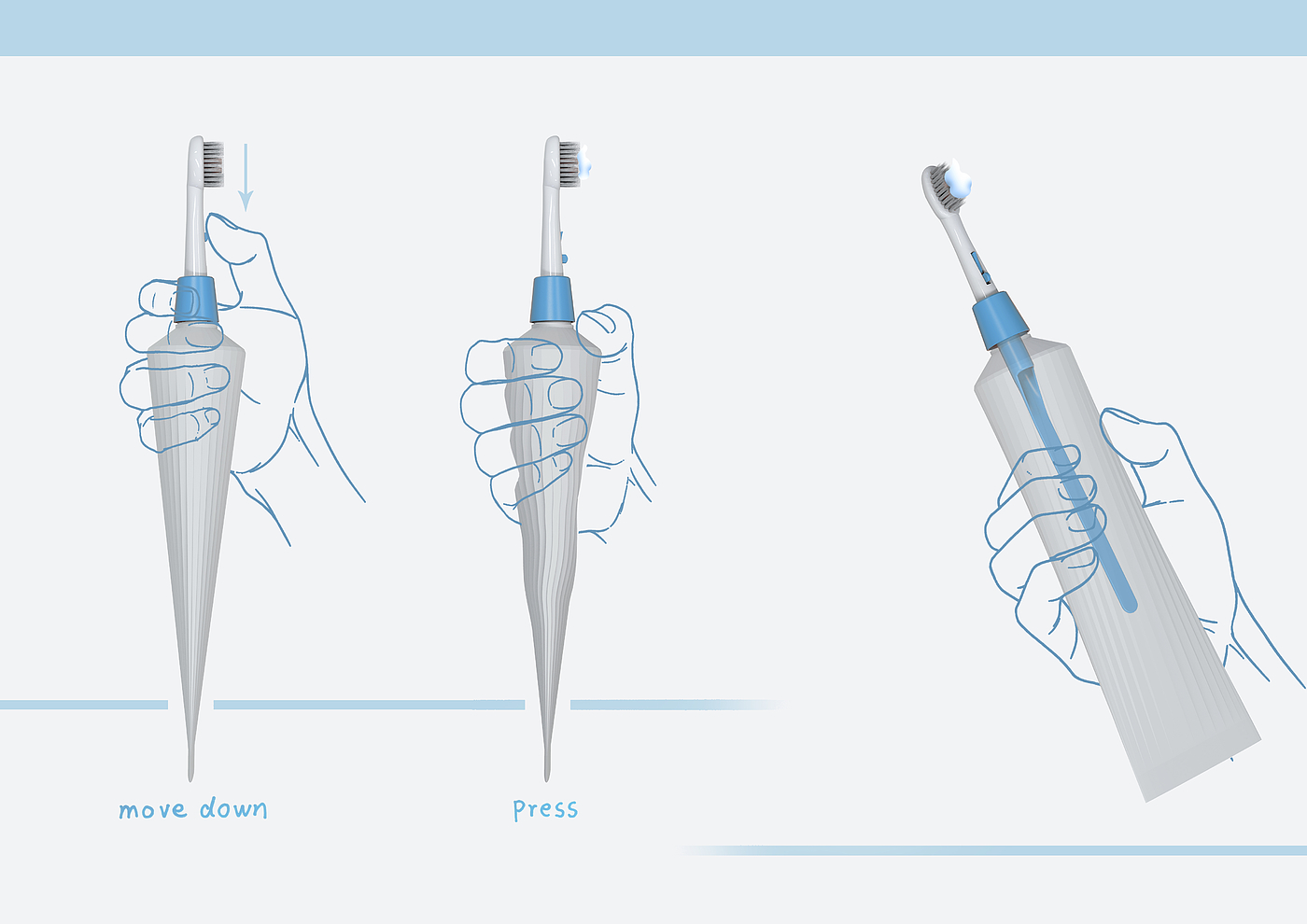 move down

press