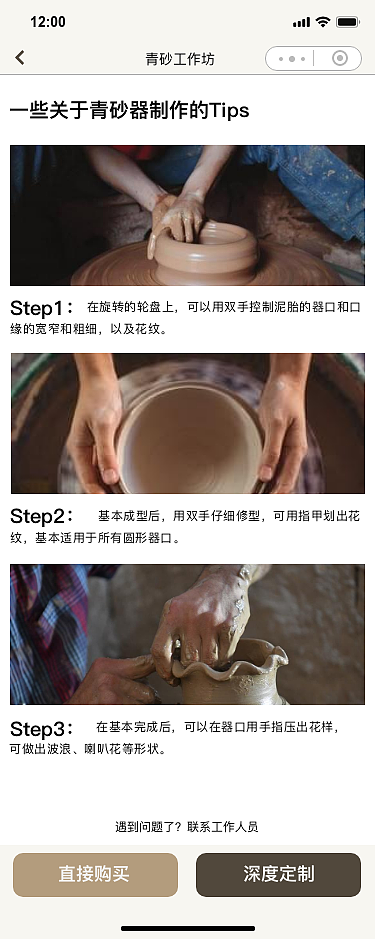 12:00

青砂工作坊

一些关于青砂器制作的Tips

Step1： 在旋转的轮盘上，可以用双手控制泥胎的器口和口缘的宽窄和粗细，以及花纹。

Step2： 基本成型后，用双手仔细修型，可用指甲划出花纹，基本适用于所有圆形器口。

Step3： 在基本完成后，可以在器口用手指压出花样，可做出波浪、喇叭花等形状。

遇到问题了？联系工作人员

直接购买

深度定制