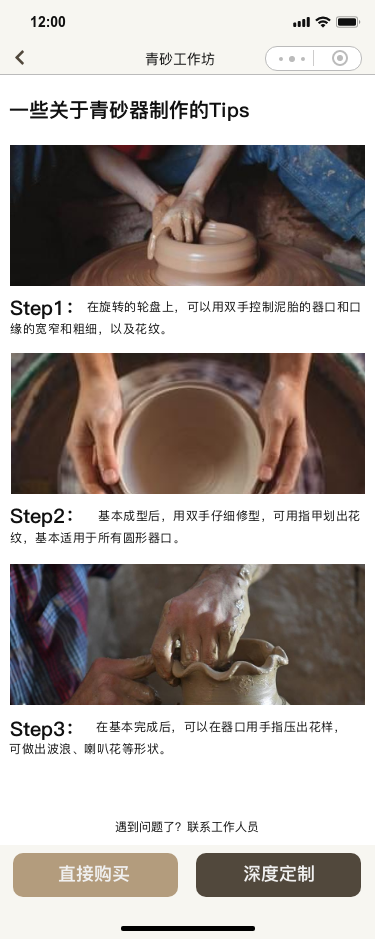 12:00

青砂工作坊

一些关于青砂器制作的Tips

Step1： 在旋转的轮盘上，可以用双手控制泥胎的器口和口缘的宽窄和粗细，以及花纹。

Step2： 基本成型后，用双手仔细修型，可用指甲划出花纹，基本适用于所有圆形器口。

Step3： 在基本完成后，可以在器口用手指压出花样，可做出波浪、喇叭花等形状。

遇到问题了？联系工作人员

直接购买

深度定制