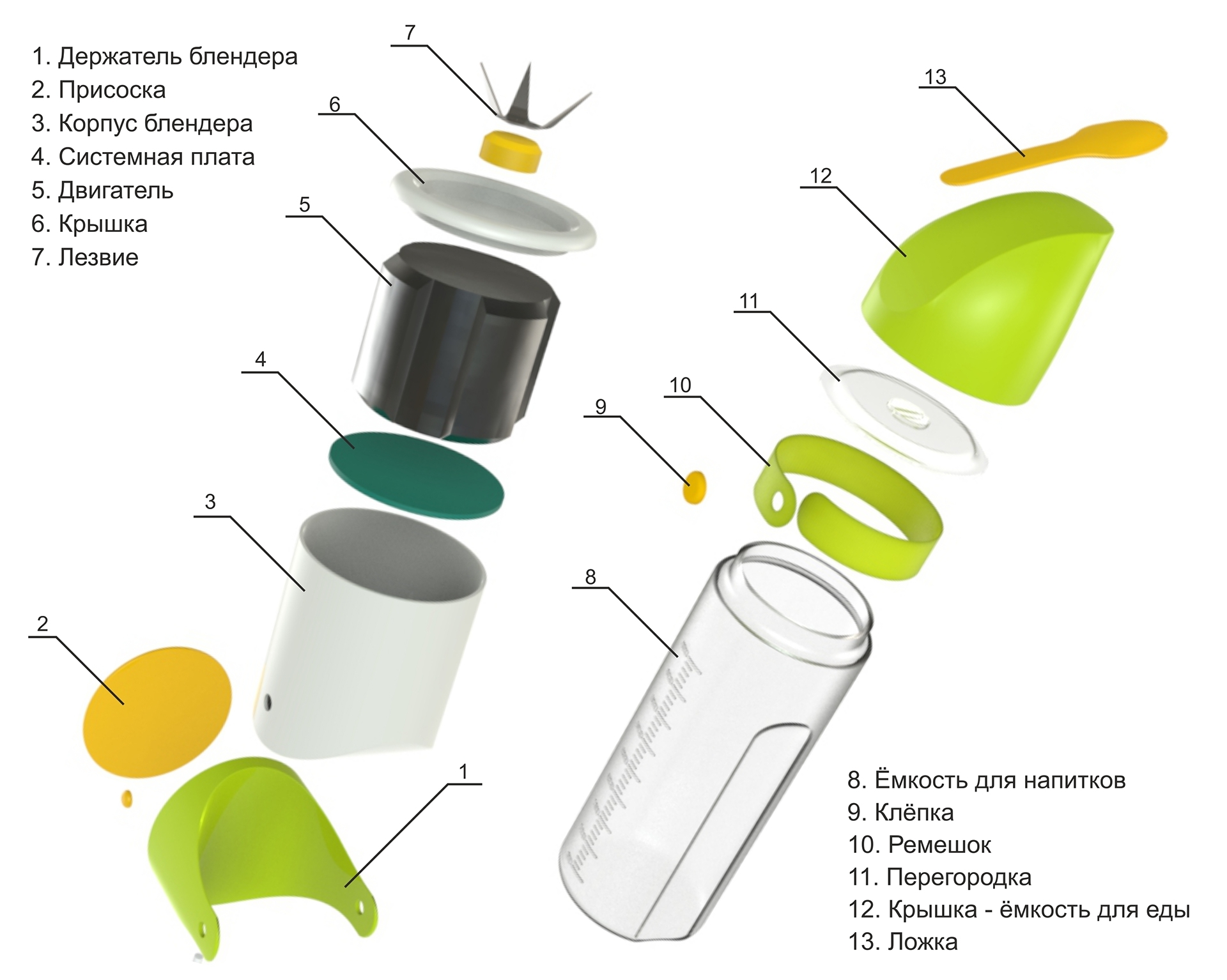 1. Держатель блендера
2. Присоска
3. Корпус блендера
4. Системная плата
5. Двигатель
6. Крышка
7. Лезвие

7
6
5
4
3
2
1
13
12
11
10
9
8

8. Ёмкость для напитков
9. Клёпка
10. Ремешок
11. Перегородка
12. Крышка - ёмкость для еды
13. Ложка