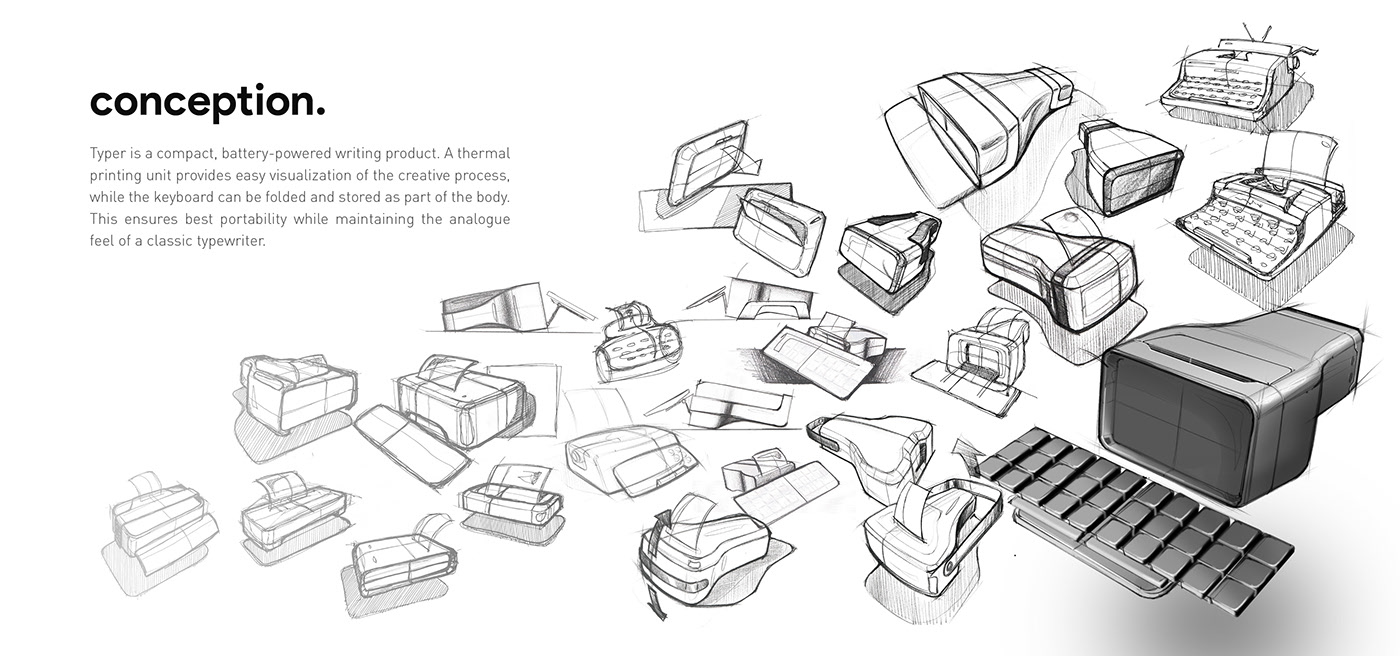 conception.

Typer is a compact, battery-powered writing product. A thermal printing unit provides easy visualization of the creative process, while the keyboard can be folded and stored as part of the body. This ensures best portability while maintaining the analogue feel of a classic typewriter.