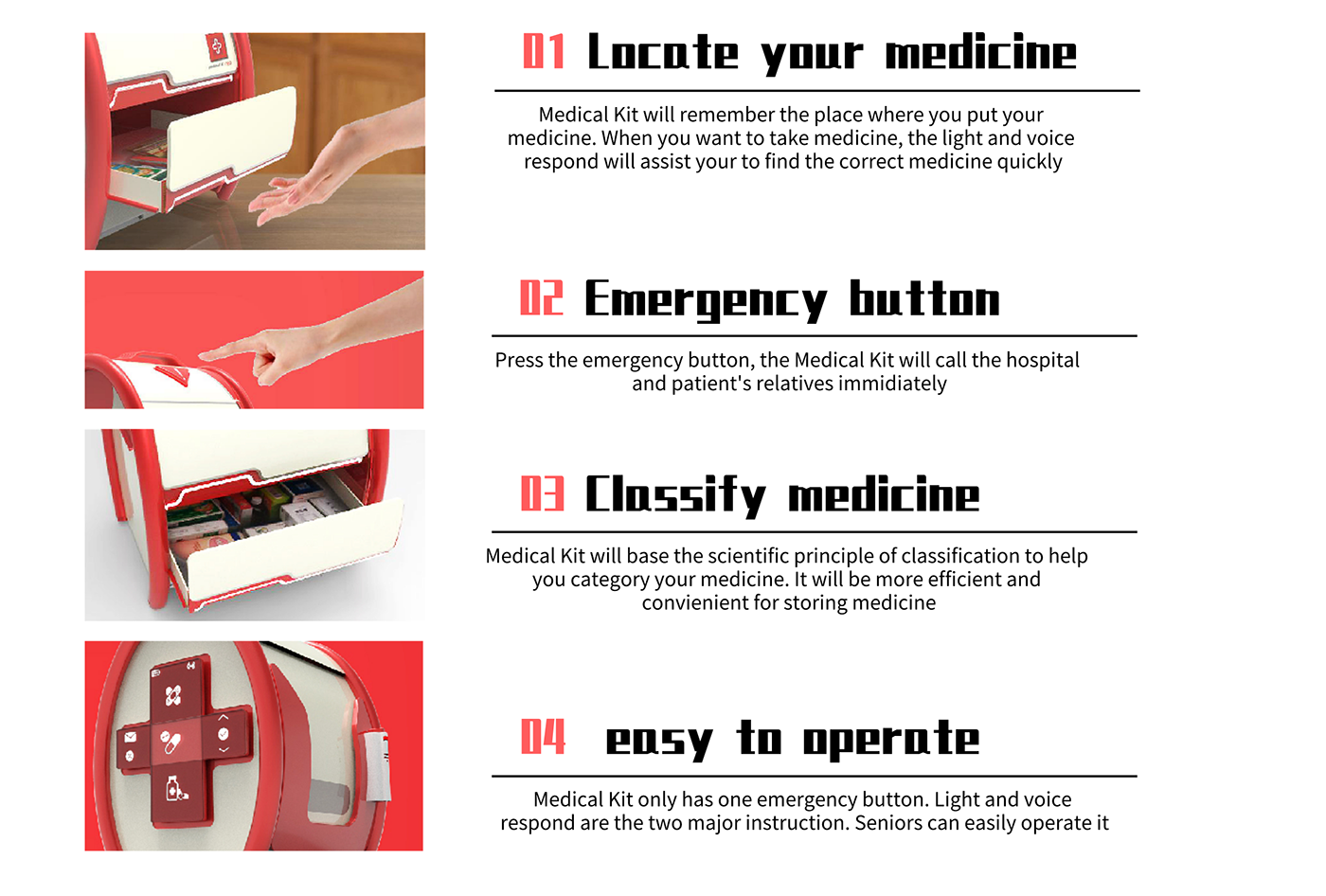 01 Locate your medicine

Medical Kit will remember the place where you put your medicine. When you want to take medicine, the light and voice respond will assist your to find the correct medicine quickly

02 Emergency button

Press the emergency button, the Medical Kit will call the hospital and patient's relatives immidiately

03 Classify medicine

Medical Kit will base the scientific principle of classification to help you category your medicine. It will be more efficient and convienient for storing medicine

04 easy to operate

Medical Kit only has one emergency button. Light and voice respond are the two major instruction. Seniors can easily operate it