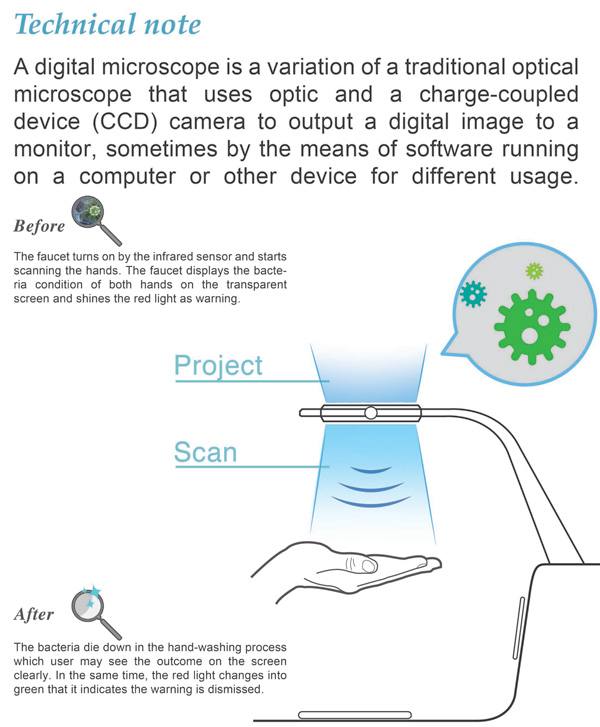 Technical note

A digital microscope is a variation of a traditional optical microscope that uses optic and a charge-coupled device (CCD) camera to output a digital image to a monitor, sometimes by the means of software running on a computer or other device for different usage.

Before

The faucet turns on by the infrared sensor and starts scanning the hands. The faucet displays the bacteria condition of both hands on the transparent screen and shines the red light as warning.

Project

Scan

After

The bacteria die down in the hand-washing process which user may see the outcome on the screen clearly. In the same time, the red light changes into green that it indicates the warning is dismissed.