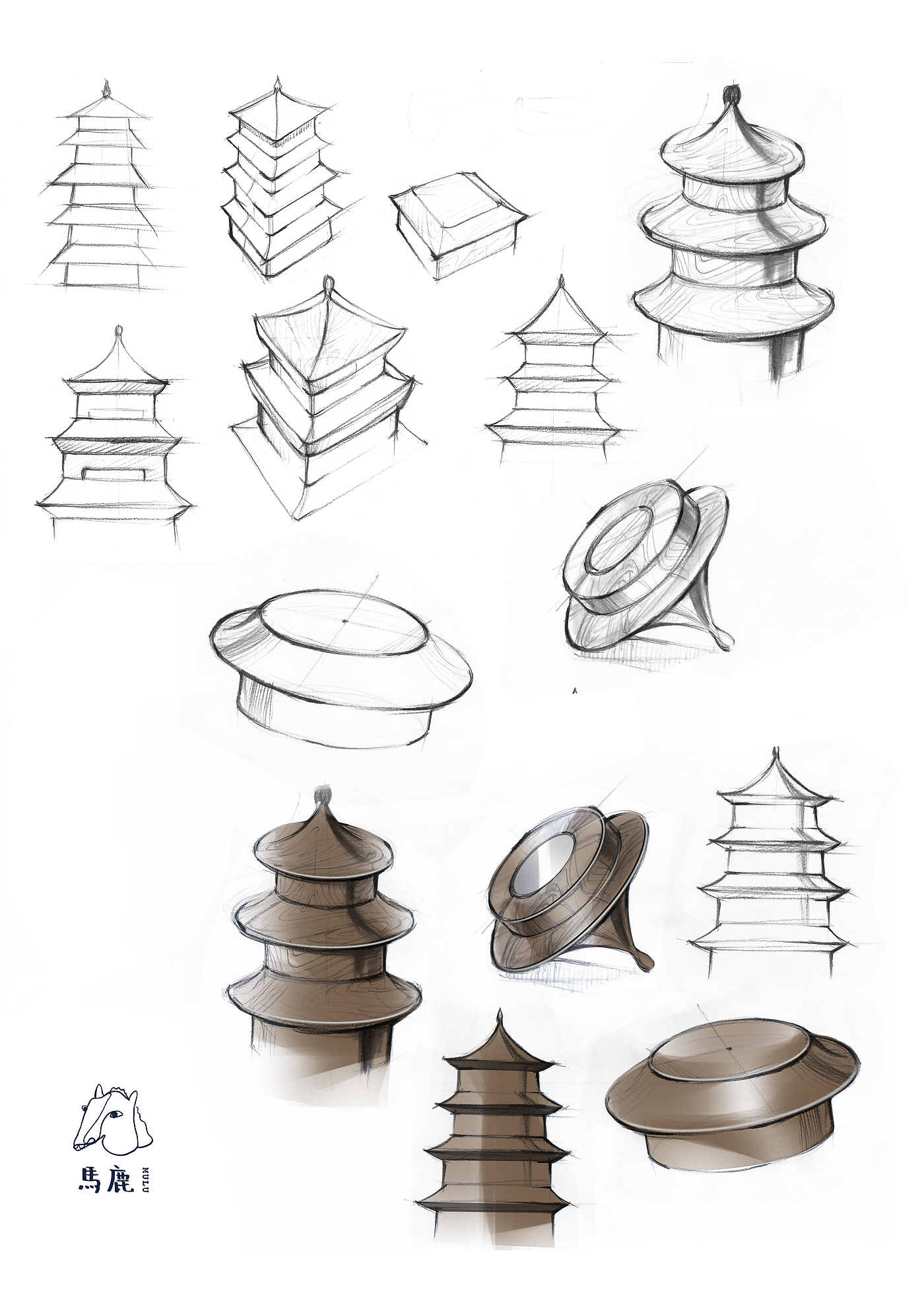 馬鹿 MULU