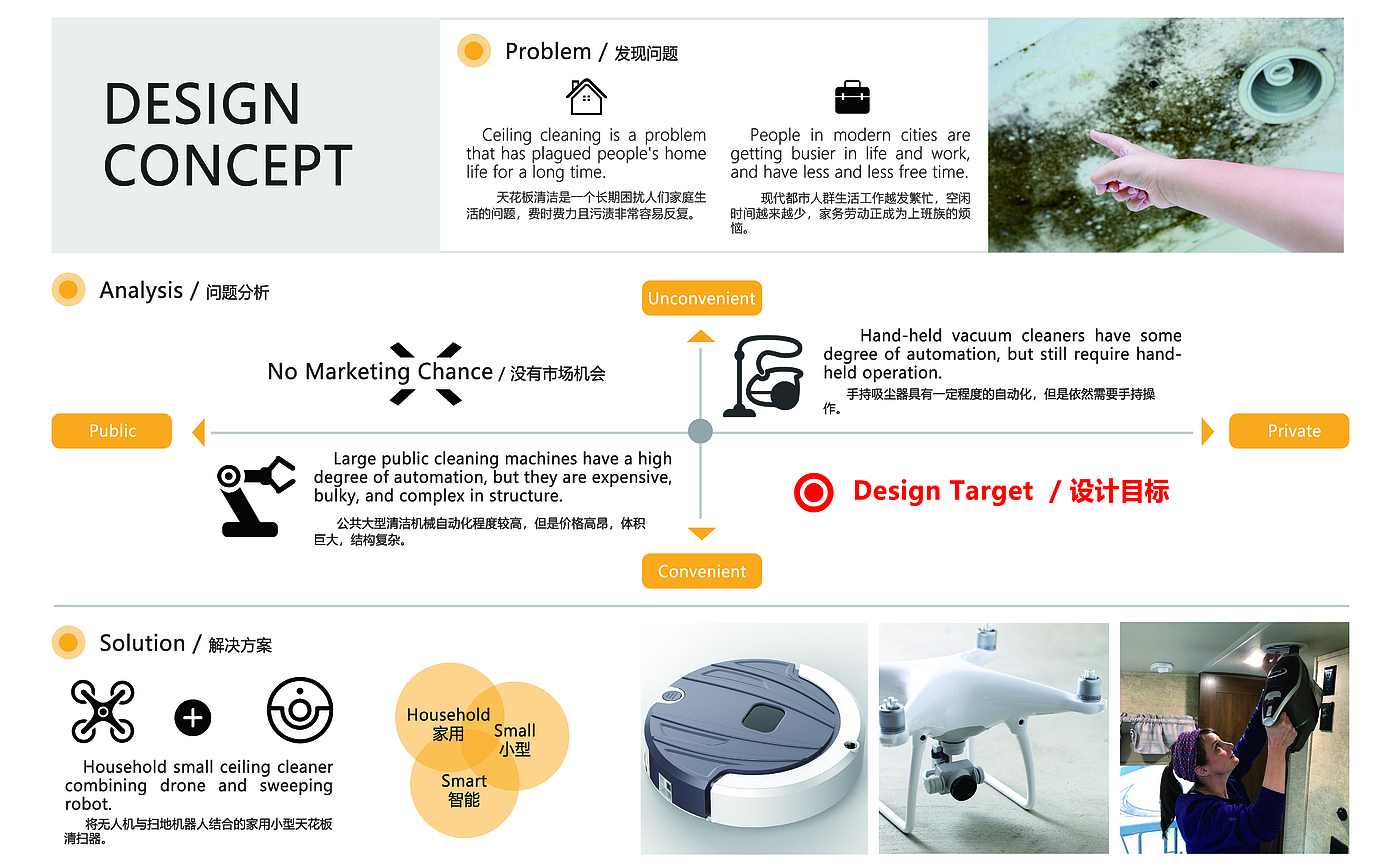 DESIGN CONCEPT

Problem / 发现问题

Ceiling cleaning is a problem that has plagued people's home life for a long time.

天花板清洁是一个长期困扰人们家庭生活的问题，费时费力且污渍非常容易反复。

People in modern cities are getting busier in life and work, and have less and less free time.

现代都市人群生活工作越发繁忙，空闲时间越来越少，家务劳动正成为上班族的烦恼。

Analysis / 问题分析

Unconvenient

No Marketing Chance / 没有市场机会

Hand-held vacuum cleaners have some degree of automation, but still require hand-held operation.

手持吸尘器具有一定程度的自动化，但是依然需要手持操作。

Public

Private

Large public cleaning machines have a high degree of automation, but they are expensive, bulky, and complex in structure.

公共大型清洁机械自动化程度较高，但是价格高昂，体积巨大，结构复杂。

Design Target / 设计目标

Convenient

Solution / 解决方案

Household small ceiling cleaner combining drone and sweeping robot.

将无人机与扫地机器人结合的家用小型天花板清扫器。

Household 家用

Small 小型

Smart 智能