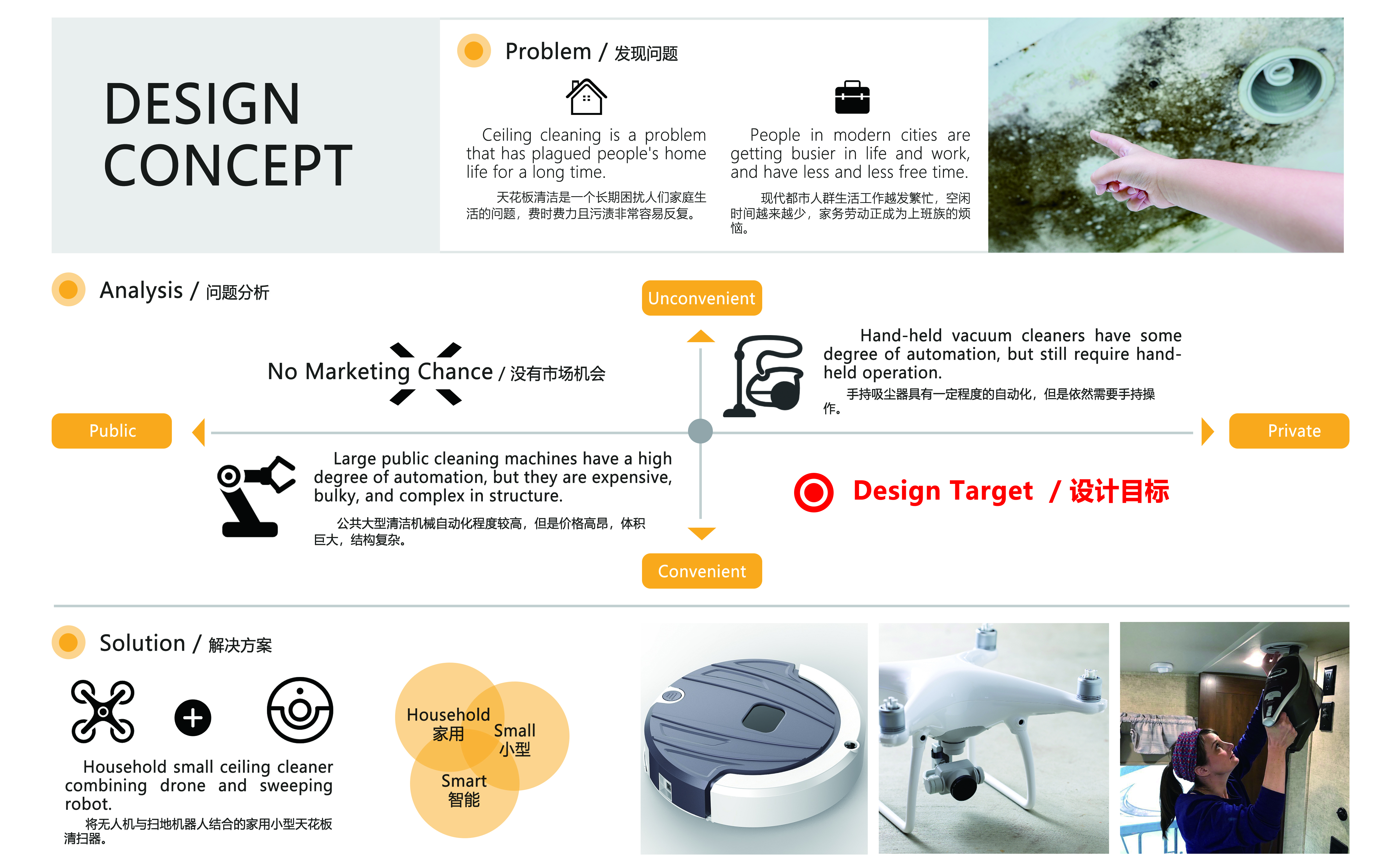 DESIGN CONCEPT

Problem / 发现问题

Ceiling cleaning is a problem that has plagued people's home life for a long time.

天花板清洁是一个长期困扰人们家庭生活的问题，费时费力且污渍非常容易反复。

People in modern cities are getting busier in life and work, and have less and less free time.

现代都市人群生活工作越发繁忙，空闲时间越来越少，家务劳动正成为上班族的烦恼。

Analysis / 问题分析

Unconvenient

No Marketing Chance / 没有市场机会

Hand-held vacuum cleaners have some degree of automation, but still require hand-held operation.

手持吸尘器具有一定程度的自动化，但是依然需要手持操作。

Public

Private

Large public cleaning machines have a high degree of automation, but they are expensive, bulky, and complex in structure.

公共大型清洁机械自动化程度较高，但是价格高昂，体积巨大，结构复杂。

Design Target / 设计目标

Convenient

Solution / 解决方案

Household small ceiling cleaner combining drone and sweeping robot.

将无人机与扫地机器人结合的家用小型天花板清扫器。

Household 家用

Small 小型

Smart 智能