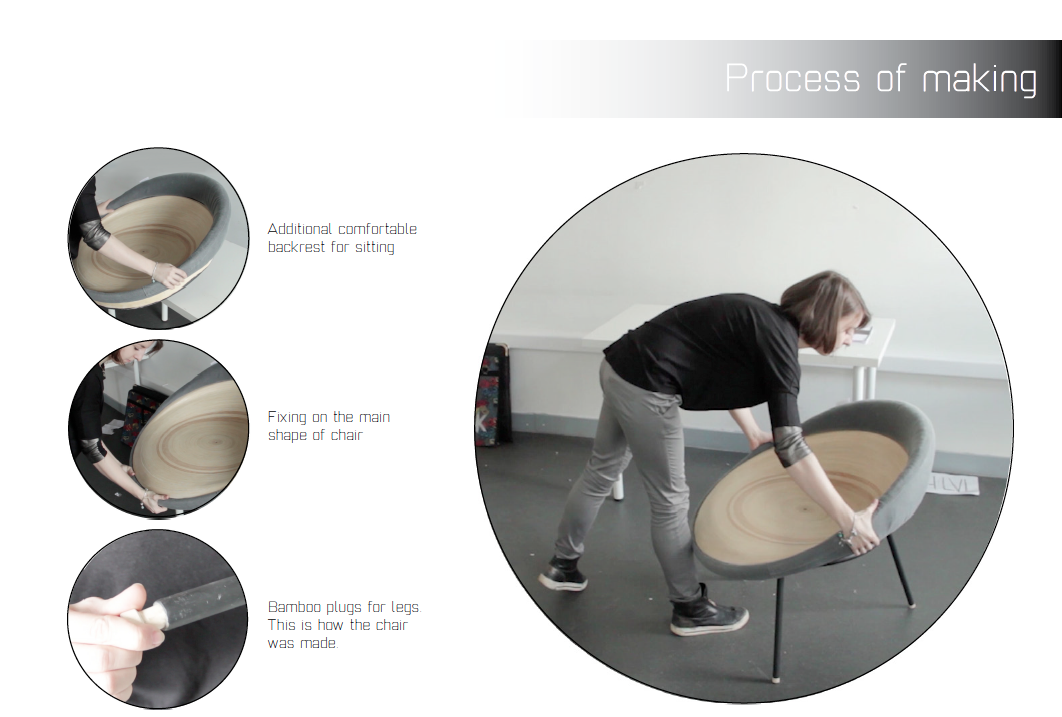 Process of making

Additional comfortable backrest for sitting

Fixing on the main shape of chair

Bamboo plugs for legs. This is how the chair was made.