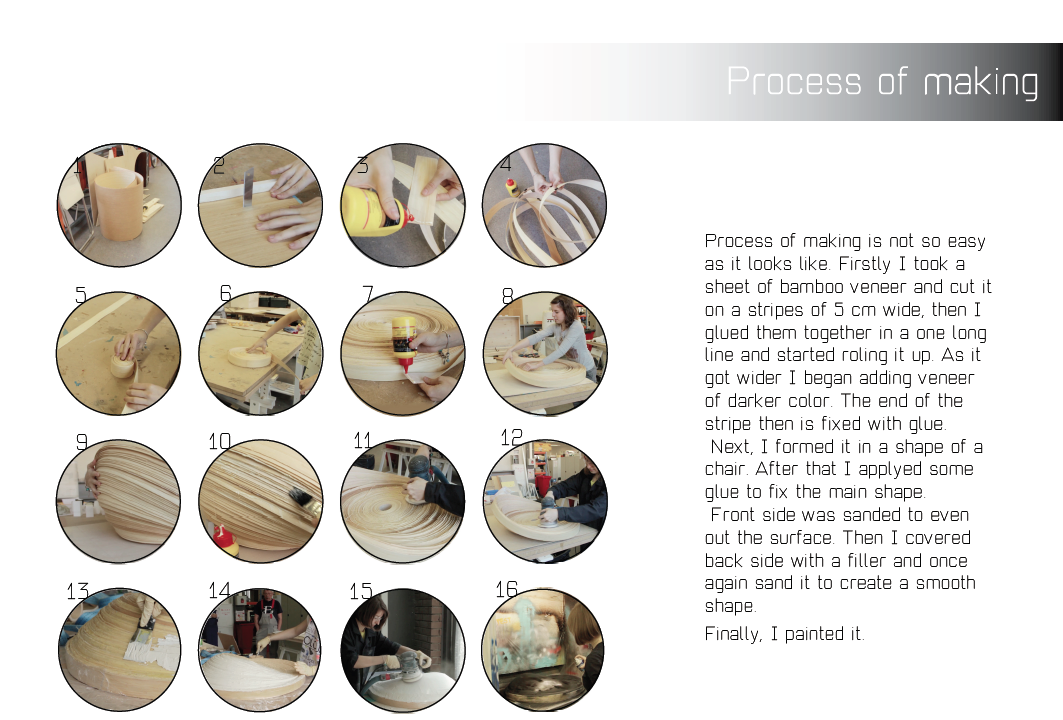 Process of making

1 2 3 4
5 6 7 8
9 10 11 12
13 14 15 16

Process of making is not so easy as it looks like. Firstly I took a sheet of bamboo veneer and cut it on a stripes of 5 cm wide, then I glued them together in a one long line and started roling it up. As it got wider I began adding veneer of darker color. The end of the stripe then is fixed with glue.
Next, I formed it in a shape of a chair. After that I applyed some glue to fix the main shape.
Front side was sanded to even out the surface. Then I covered back side with a filler and once again sand it to create a smooth shape.

Finally, I painted it.