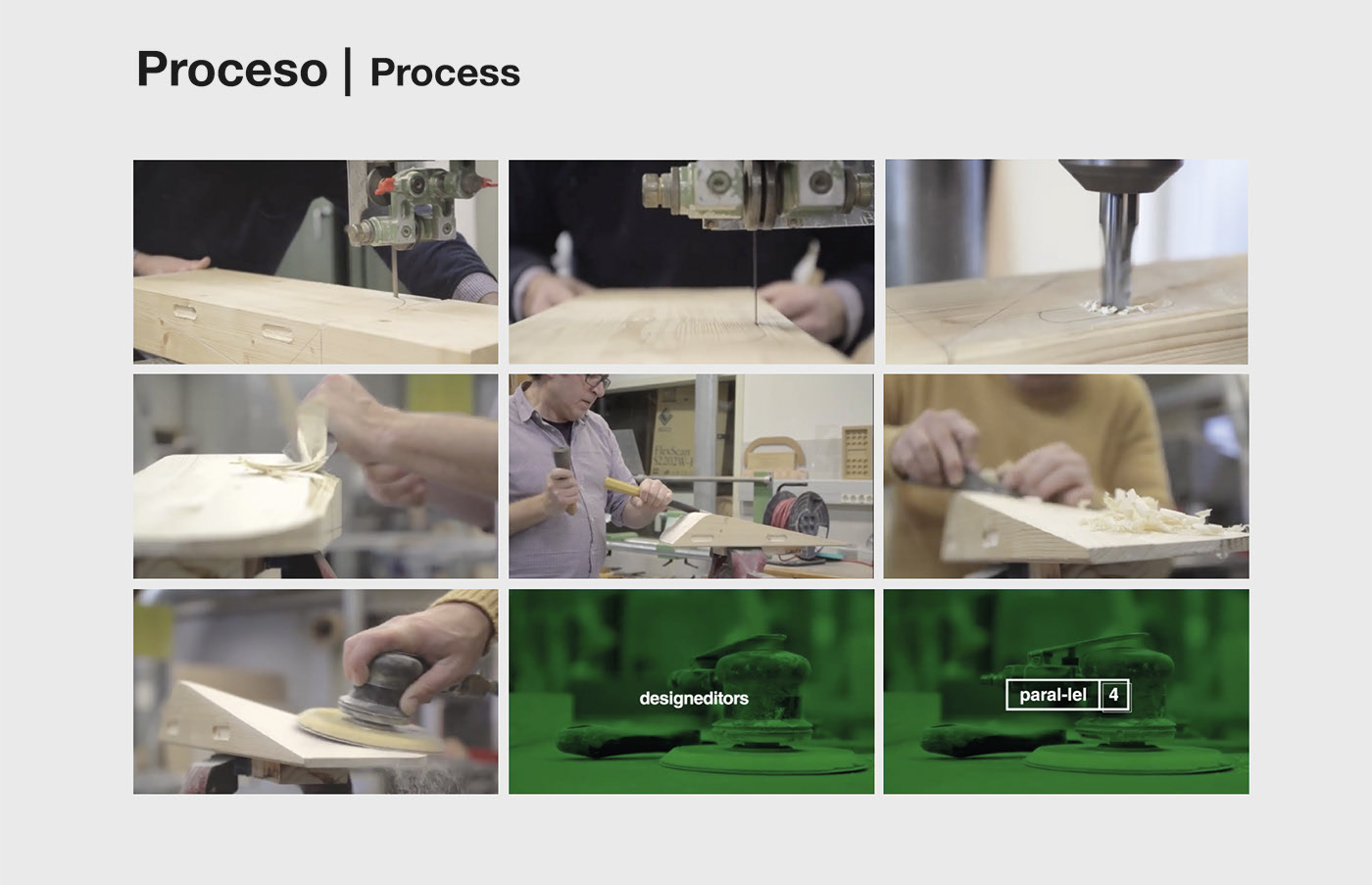 Proceso | Process

designeditors

paral-lel 4