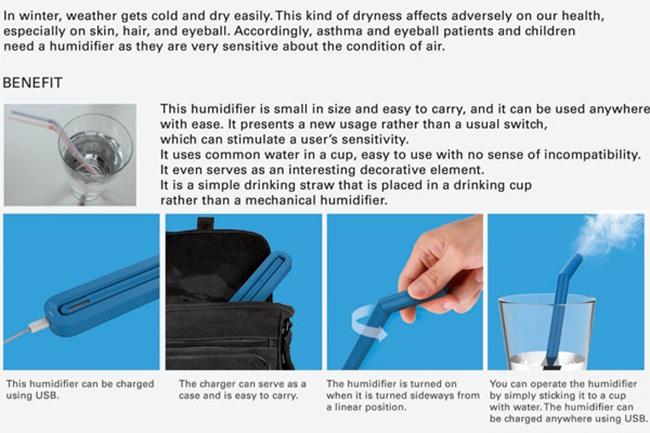 In winter, weather gets cold and dry easily. This kind of dryness affects adversely on our health, especially on skin, hair, and eyeball. Accordingly, asthma and eyeball patients and children need a humidifier as they are very sensitive about the condition of air.

BENEFIT

This humidifier is small in size and easy to carry, and it can be used anywhere with ease. It presents a new usage rather than a usual switch, which can stimulate a user's sensitivity.
It uses common water in a cup, easy to use with no sense of incompatibility.
It even serves as an interesting decorative element.
It is a simple drinking straw that is placed in a drinking cup rather than a mechanical humidifier.

This humidifier can be charged using USB.

The charger can serve as a case and is easy to carry.

The humidifier is turned on when it is turned sideways from a linear position.

You can operate the humidifier by simply sticking it to a cup with water. The humidifier can be charged anywhere using USB.