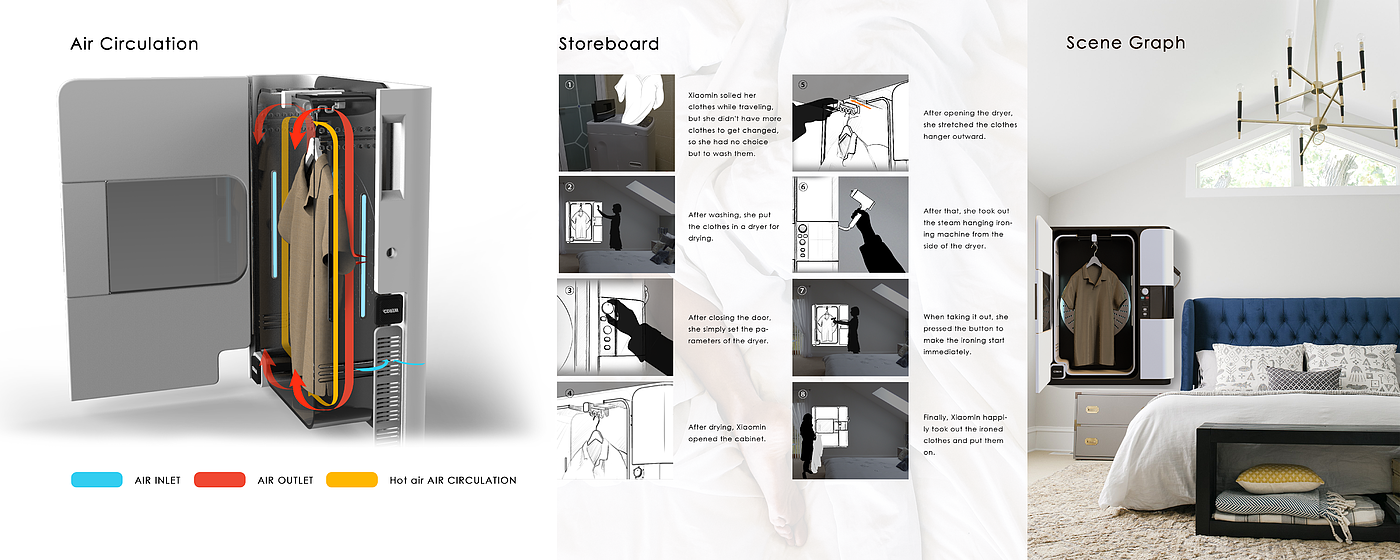 Air Circulation

AIR INLET
AIR OUTLET
Hot air AIR CIRCULATION

Storeboard

①
Xiaomin soiled her clothes while traveling, but she didn't have more clothes to get changed, so she had no choice but to wash them.

②
After washing, she put the clothes in a dryer for drying.

③
After closing the door, she simply set the parameters of the dryer.

④
After drying, Xiaomin opened the cabinet.

⑤
After opening the dryer, she stretched the clothes hanger outward.

⑥
After that, she took out the steam hanging ironing machine from the side of the dryer.

⑦
When taking it out, she pressed the button to make the ironing start immediately.

⑧
Finally, Xiaomin happily took out the ironed clothes and put them on.

Scene Graph