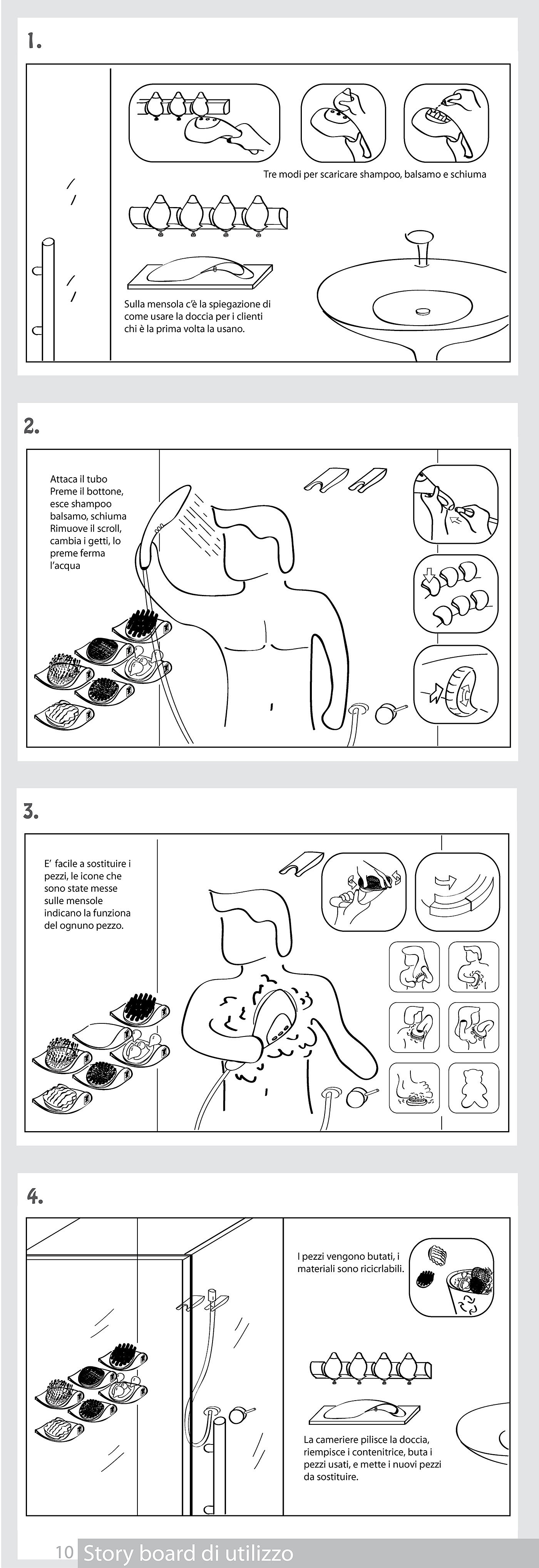 1.

Tre modi per scaricare shampoo, balsamo e schiuma

Sulla mensola c'è la spiegazione di come usare la doccia per i clienti chi è la prima volta la usano.

2.

Attaca il tubo
Preme il bottone, esce shampoo balsamo, schiuma
Rimuove il scroll, cambia i getti, lo preme ferma l'acqua

3.

E' facile a sostituire i pezzi, le icone che sono state messe sulle mensole indicano la funziona del ognuno pezzo.

4.

I pezzi vengono butati, i materiali sono ricicrlabili.

La cameriere pilisce la doccia, riempisce i contenitrice, buta i pezzi usati, e mette i nuovi pezzi da sostituire.

10 Story board di utilizzo