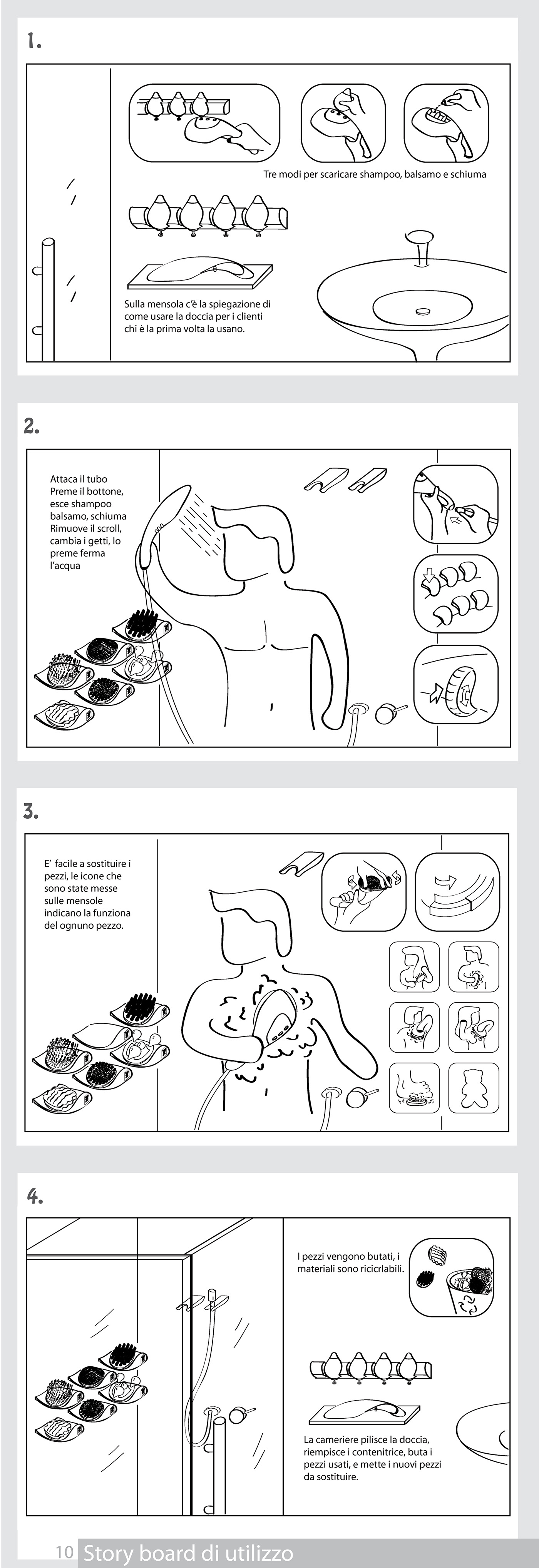 1.

Tre modi per scaricare shampoo, balsamo e schiuma

Sulla mensola c'è la spiegazione di come usare la doccia per i clienti chi è la prima volta la usano.

2.

Attaca il tubo
Preme il bottone, esce shampoo balsamo, schiuma
Rimuove il scroll, cambia i getti, lo preme ferma l'acqua

3.

E' facile a sostituire i pezzi, le icone che sono state messe sulle mensole indicano la funziona del ognuno pezzo.

4.

I pezzi vengono butati, i materiali sono ricicrlabili.

La cameriere pilisce la doccia, riempisce i contenitrice, buta i pezzi usati, e mette i nuovi pezzi da sostituire.

10 Story board di utilizzo