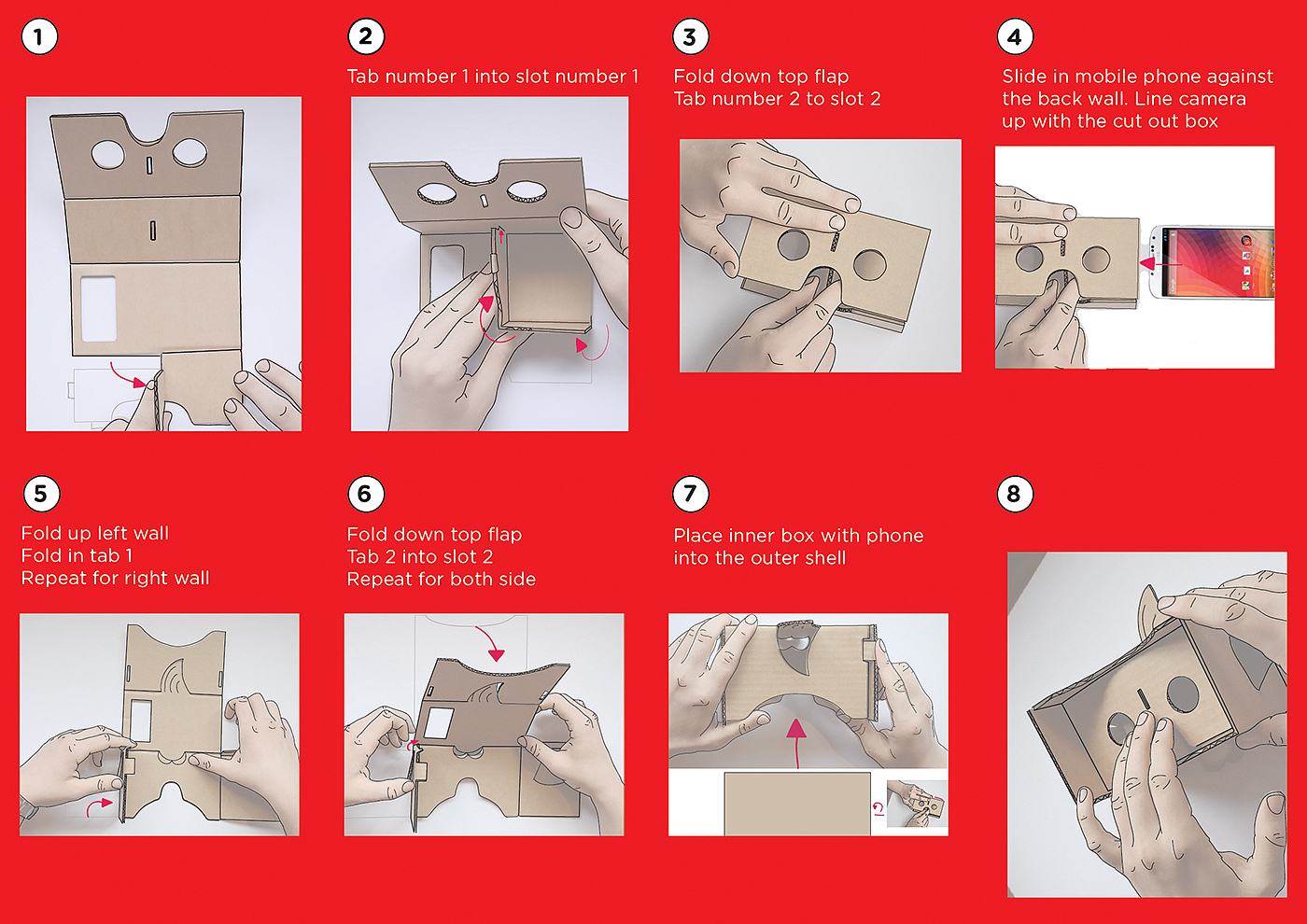 1

2

Tab number 1 into slot number 1

3

Fold down top flap
Tab number 2 to slot 2

4

Slide in mobile phone against the back wall. Line camera up with the cut out box

5

Fold up left wall
Fold in tab 1
Repeat for right wall

6

Fold down top flap
Tab 2 into slot 2
Repeat for both side

7

Place inner box with phone into the outer shell

8