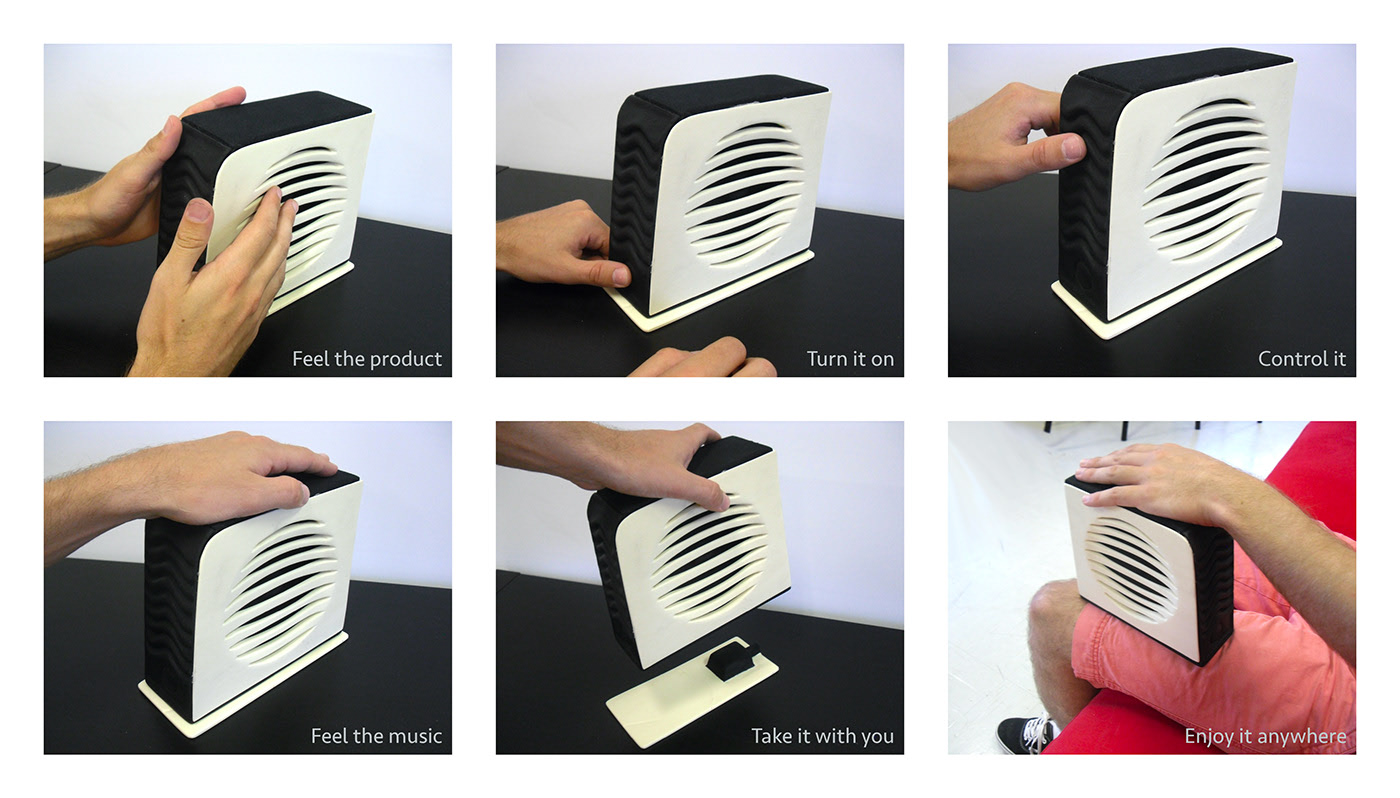 Feel the product

Turn it on

Control it

Feel the music

Take it with you

Enjoy it anywhere