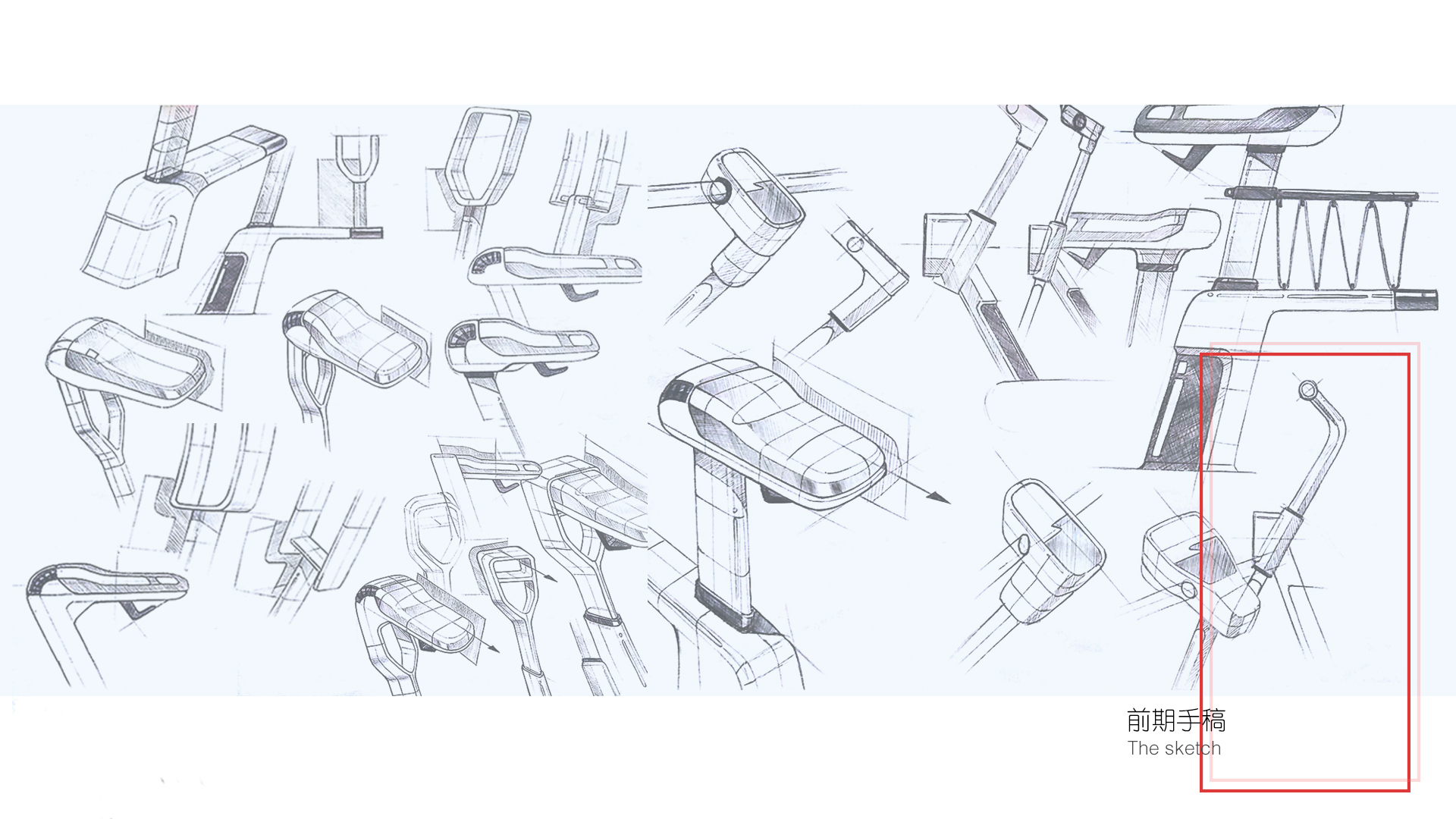 前期手稿
The sketch