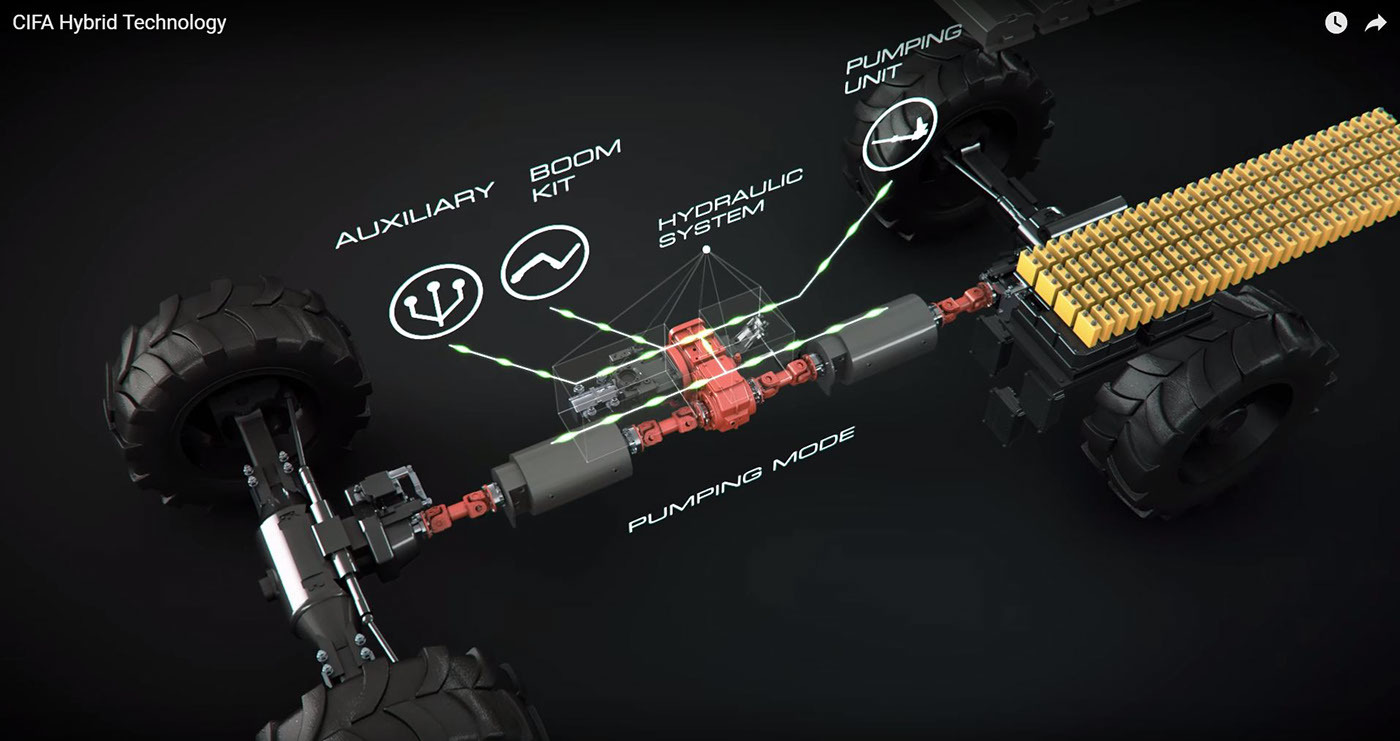 CIFA Hybrid Technology

AUXILIARY

BOOM KIT

HYDRAULIC SYSTEM

PUMPING UNIT

PUMPING MODE