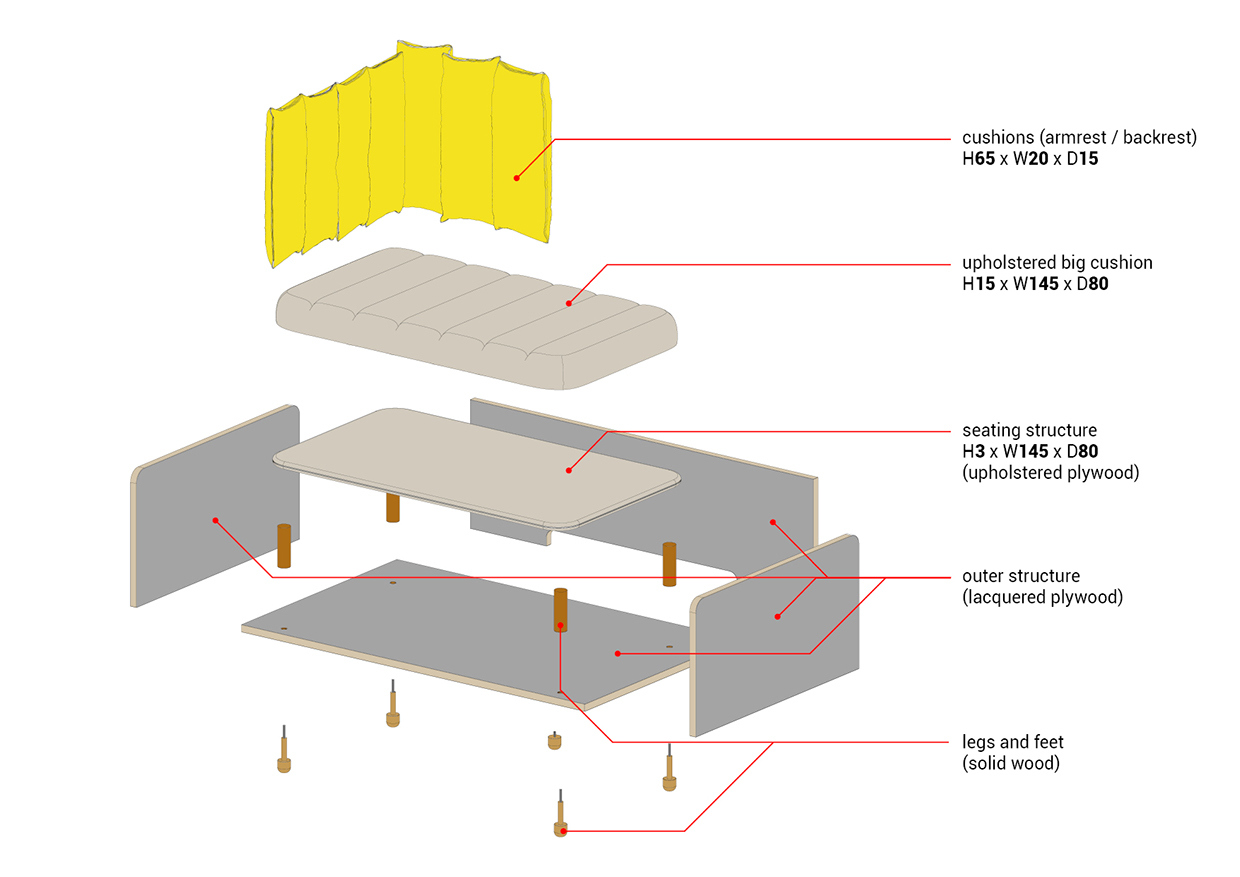 cushions (armrest / backrest)
H65 x W20 x D15

upholstered big cushion
H15 x W145 x D80

seating structure
H3 x W145 x D80
(upholstered plywood)

outer structure
(lacquered plywood)

legs and feet
(solid wood)