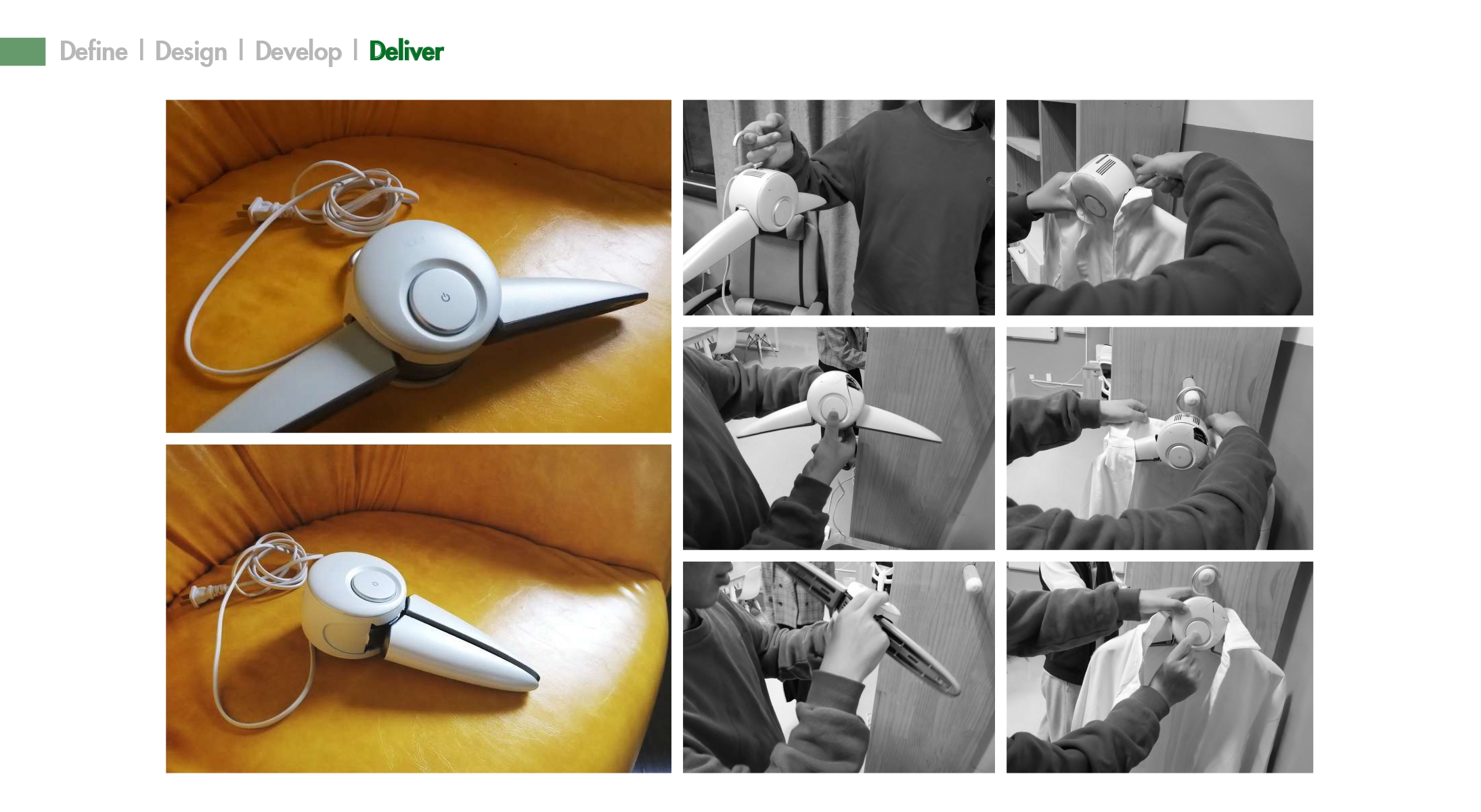 Define | Design | Develop | Deliver