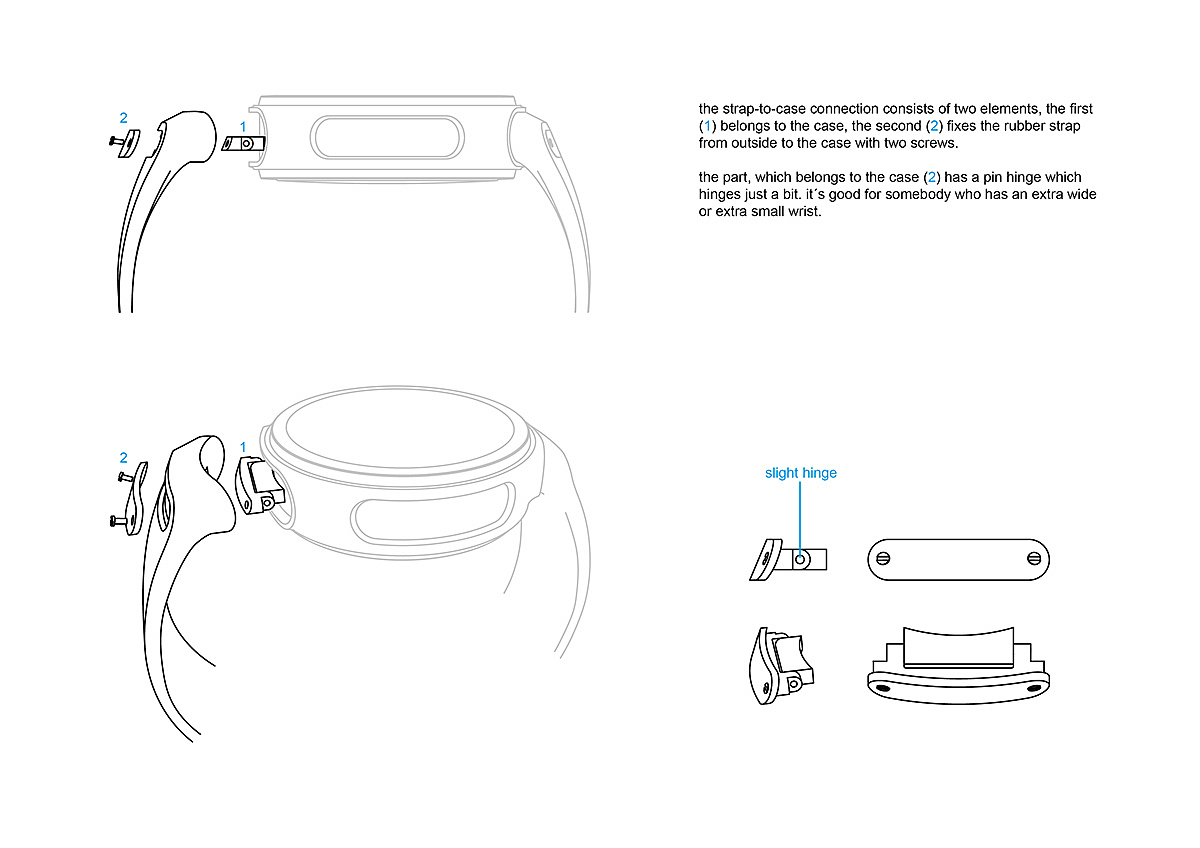 2

1

the strap-to-case connection consists of two elements, the first (1) belongs to the case, the second (2) fixes the rubber strap from outside to the case with two screws.

the part, which belongs to the case (2) has a pin hinge which hinges just a bit. it´s good for somebody who has an extra wide or extra small wrist.

2

1

slight hinge