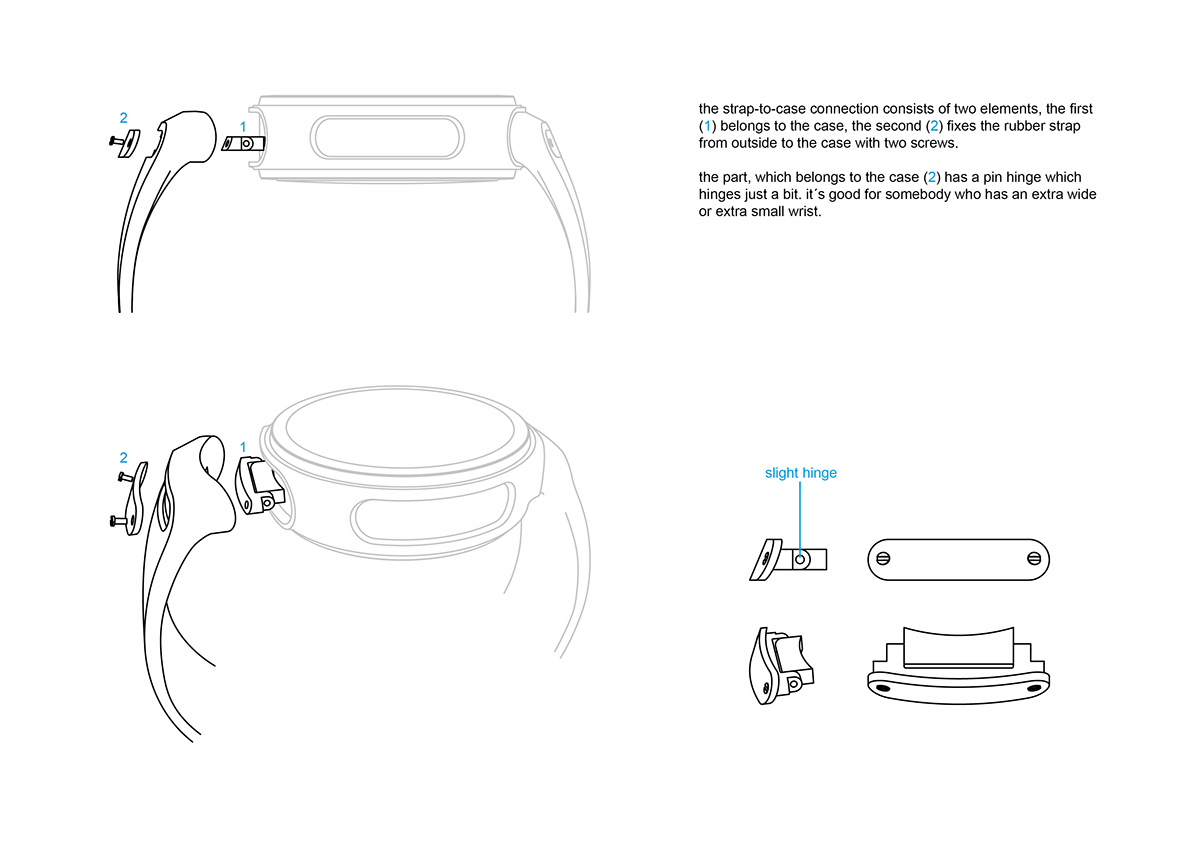 2

1

the strap-to-case connection consists of two elements, the first (1) belongs to the case, the second (2) fixes the rubber strap from outside to the case with two screws.

the part, which belongs to the case (2) has a pin hinge which hinges just a bit. it´s good for somebody who has an extra wide or extra small wrist.

2

1

slight hinge