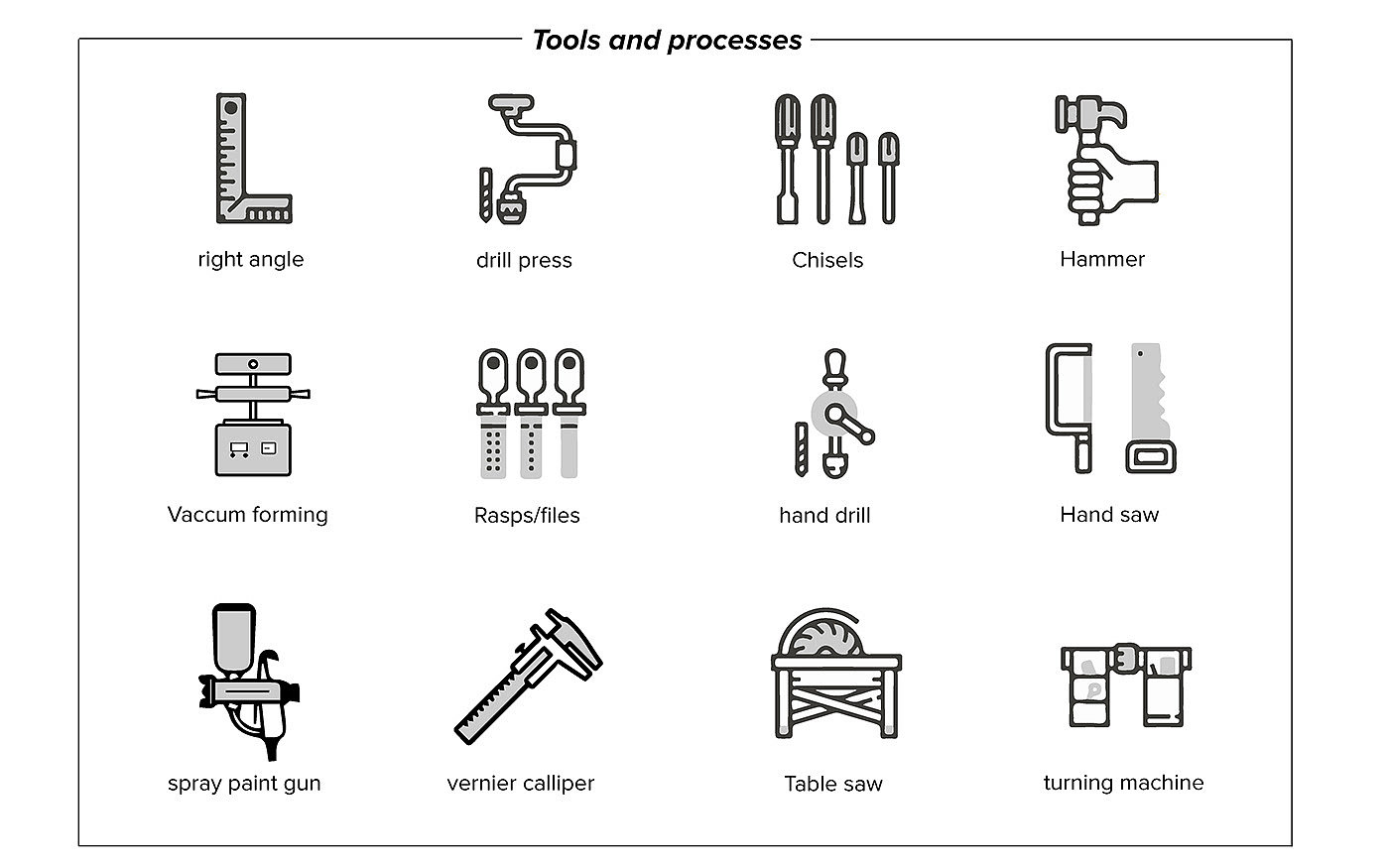 Tools and processes

right angle

drill press

Chisels

Hammer

Vaccum forming

Rasps/files

hand drill

Hand saw

spray paint gun

vernier calliper

Table saw

turning machine