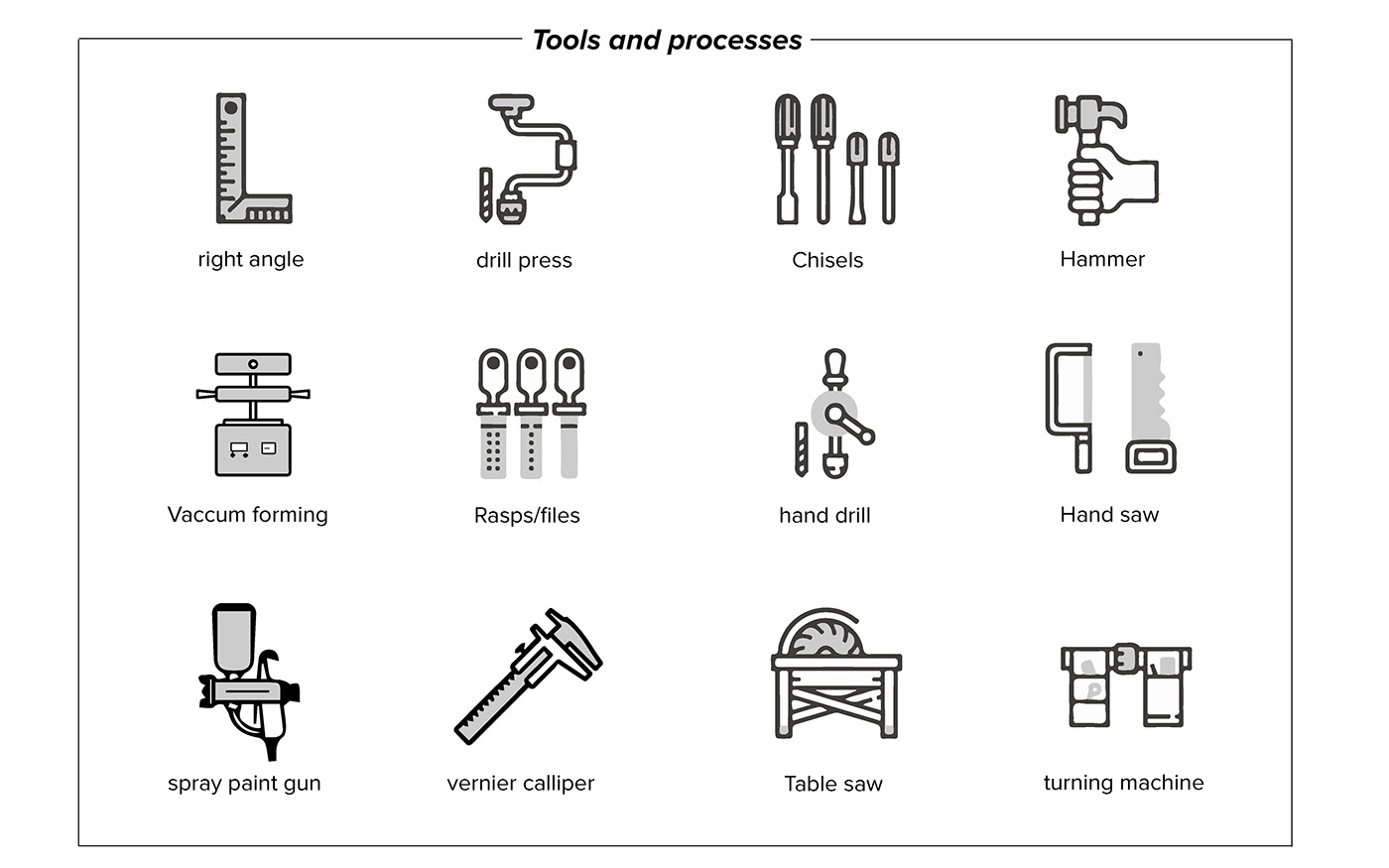 Tools and processes

right angle

drill press

Chisels

Hammer

Vaccum forming

Rasps/files

hand drill

Hand saw

spray paint gun

vernier calliper

Table saw

turning machine