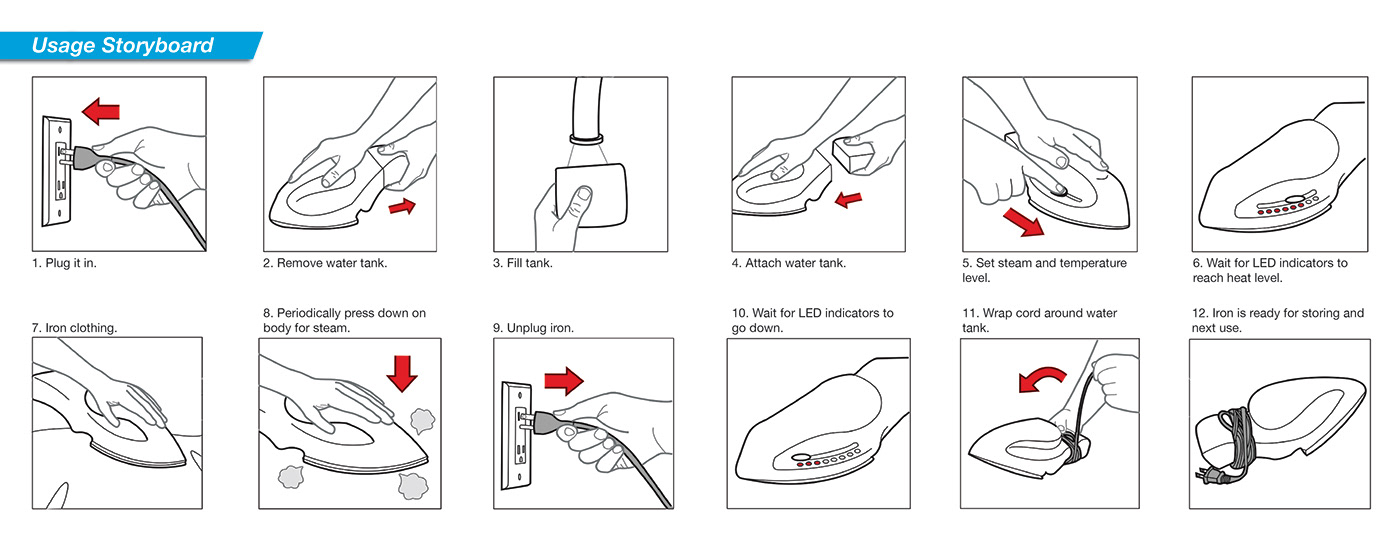 Usage Storyboard

1. Plug it in.

2. Remove water tank.

3. Fill tank.

4. Attach water tank.

5. Set steam and temperature level.

6. Wait for LED indicators to reach heat level.

7. Iron clothing.

8. Periodically press down on body for steam.

9. Unplug iron.

10. Wait for LED indicators to go down.

11. Wrap cord around water tank.

12. Iron is ready for storing and next use.