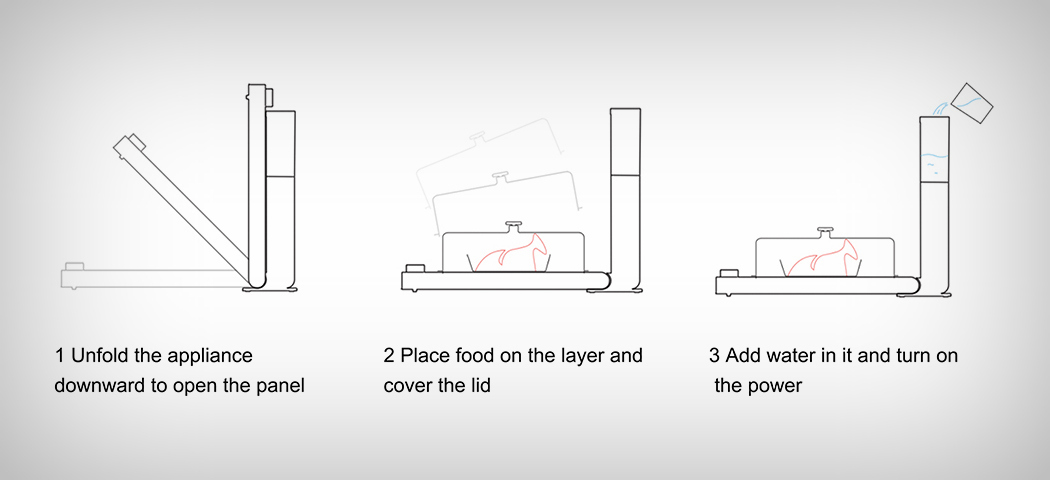 1 Unfold the appliance downward to open the panel

2 Place food on the layer and cover the lid

3 Add water in it and turn on the power