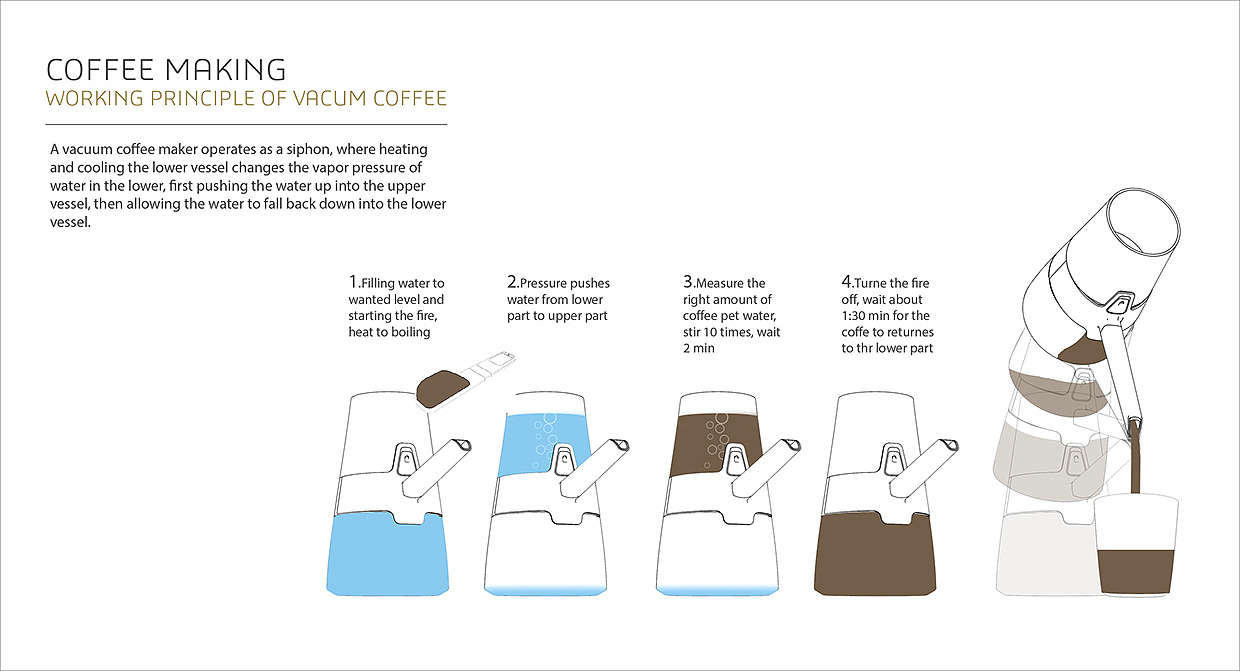 COFFEE MAKING
WORKING PRINCIPLE OF VACUM COFFEE

A vacuum coffee maker operates as a siphon, where heating and cooling the lower vessel changes the vapor pressure of water in the lower, first pushing the water up into the upper vessel, then allowing the water to fall back down into the lower vessel.

1.Filling water to wanted level and starting the fire, heat to boiling

2.Pressure pushes water from lower part to upper part

3.Measure the right amount of coffee pet water, stir 10 times, wait 2 min

4.Turne the fire off, wait about 1:30 min for the coffe to returnes to thr lower part