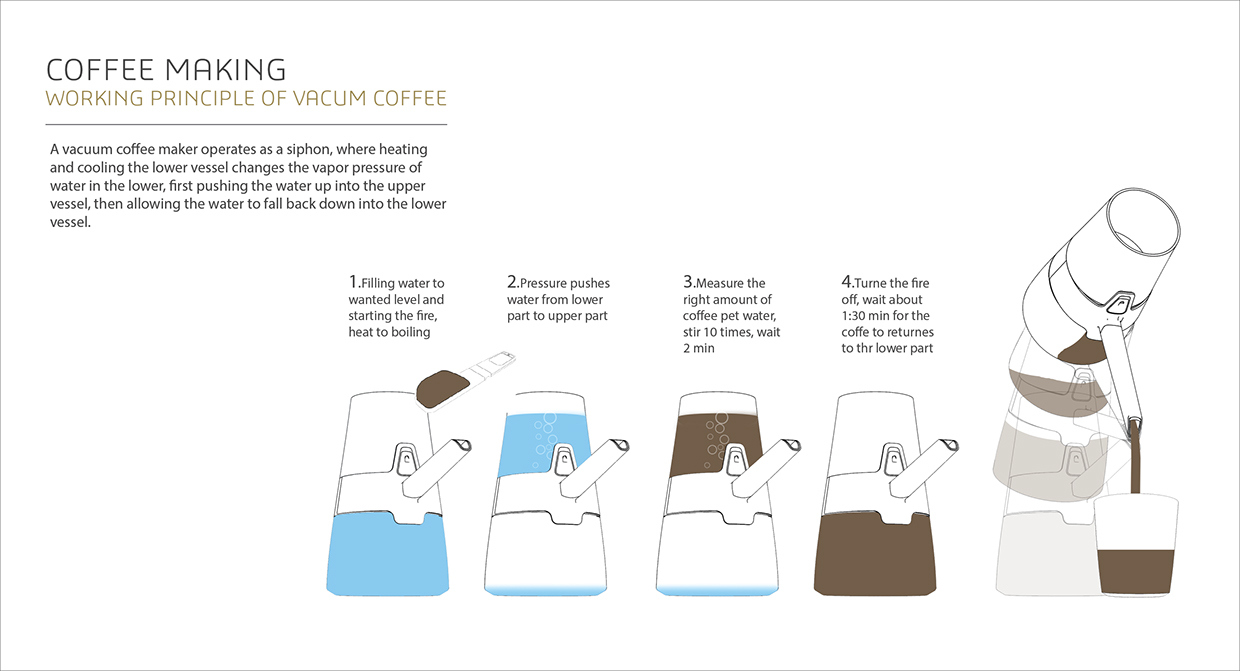 COFFEE MAKING
WORKING PRINCIPLE OF VACUM COFFEE

A vacuum coffee maker operates as a siphon, where heating and cooling the lower vessel changes the vapor pressure of water in the lower, first pushing the water up into the upper vessel, then allowing the water to fall back down into the lower vessel.

1.Filling water to wanted level and starting the fire, heat to boiling

2.Pressure pushes water from lower part to upper part

3.Measure the right amount of coffee pet water, stir 10 times, wait 2 min

4.Turne the fire off, wait about 1:30 min for the coffe to returnes to thr lower part