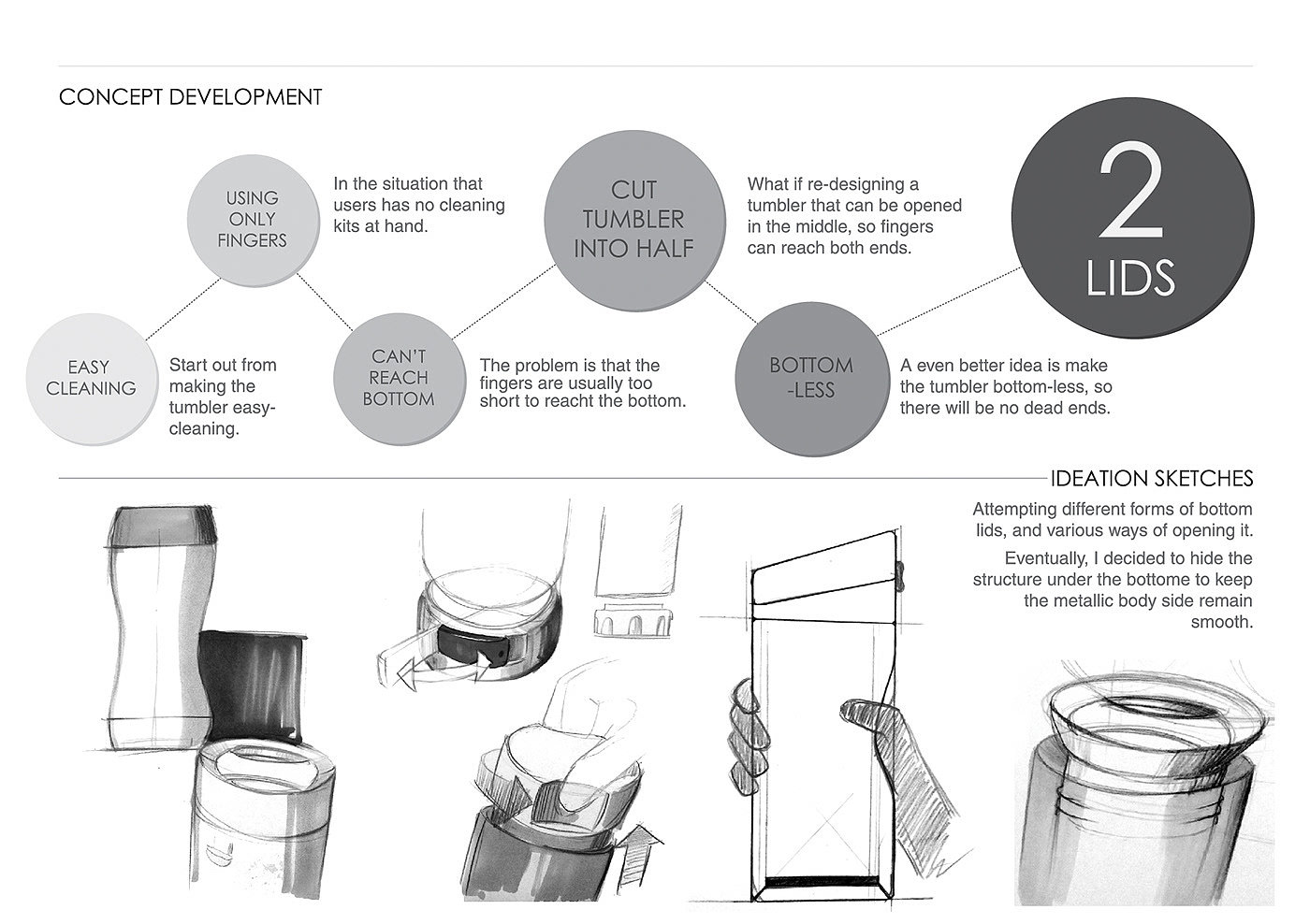 CONCEPT DEVELOPMENT

EASY CLEANING

Start out from making the tumbler easy-cleaning.

USING ONLY FINGERS

In the situation that users has no cleaning kits at hand.

CAN'T REACH BOTTOM

The problem is that the fingers are usually too short to reacht the bottom.

CUT TUMBLER INTO HALF

What if re-designing a tumbler that can be opened in the middle, so fingers can reach both ends.

BOTTOM -LESS

A even better idea is make the tumbler bottom-less, so there will be no dead ends.

2 LIDS

IDEATION SKETCHES

Attempting different forms of bottom lids, and various ways of opening it.

Eventually, I decided to hide the structure under the bottome to keep the metallic body side remain smooth.