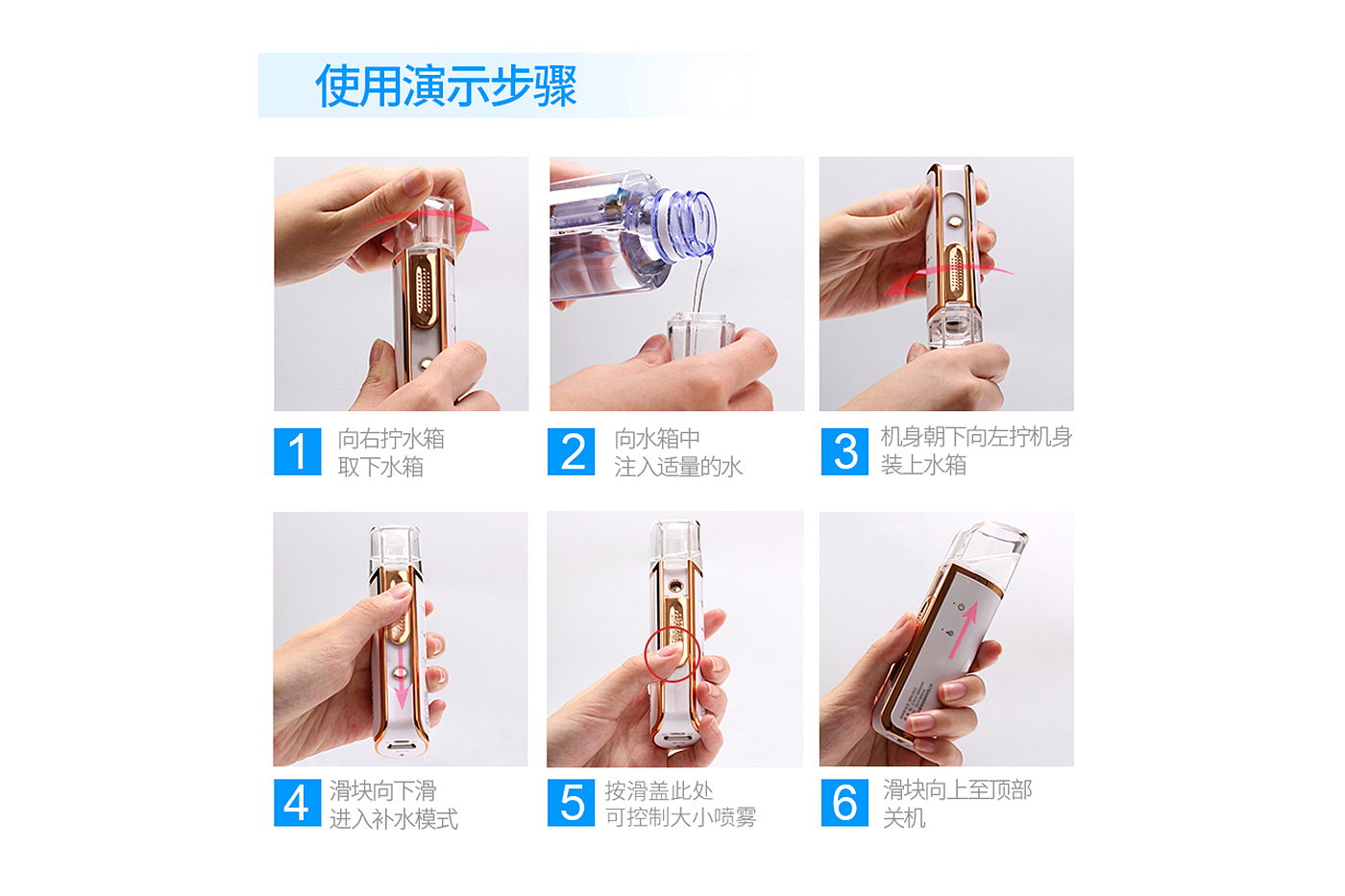 使用演示步骤

1 向右拧水箱
取下水箱

2 向水箱中
注入适量的水

3 机身朝下向左拧机身
装上水箱

4 滑块向下滑
进入补水模式

5 按滑盖此处
可控制大小喷雾

6 滑块向上至顶部
关机