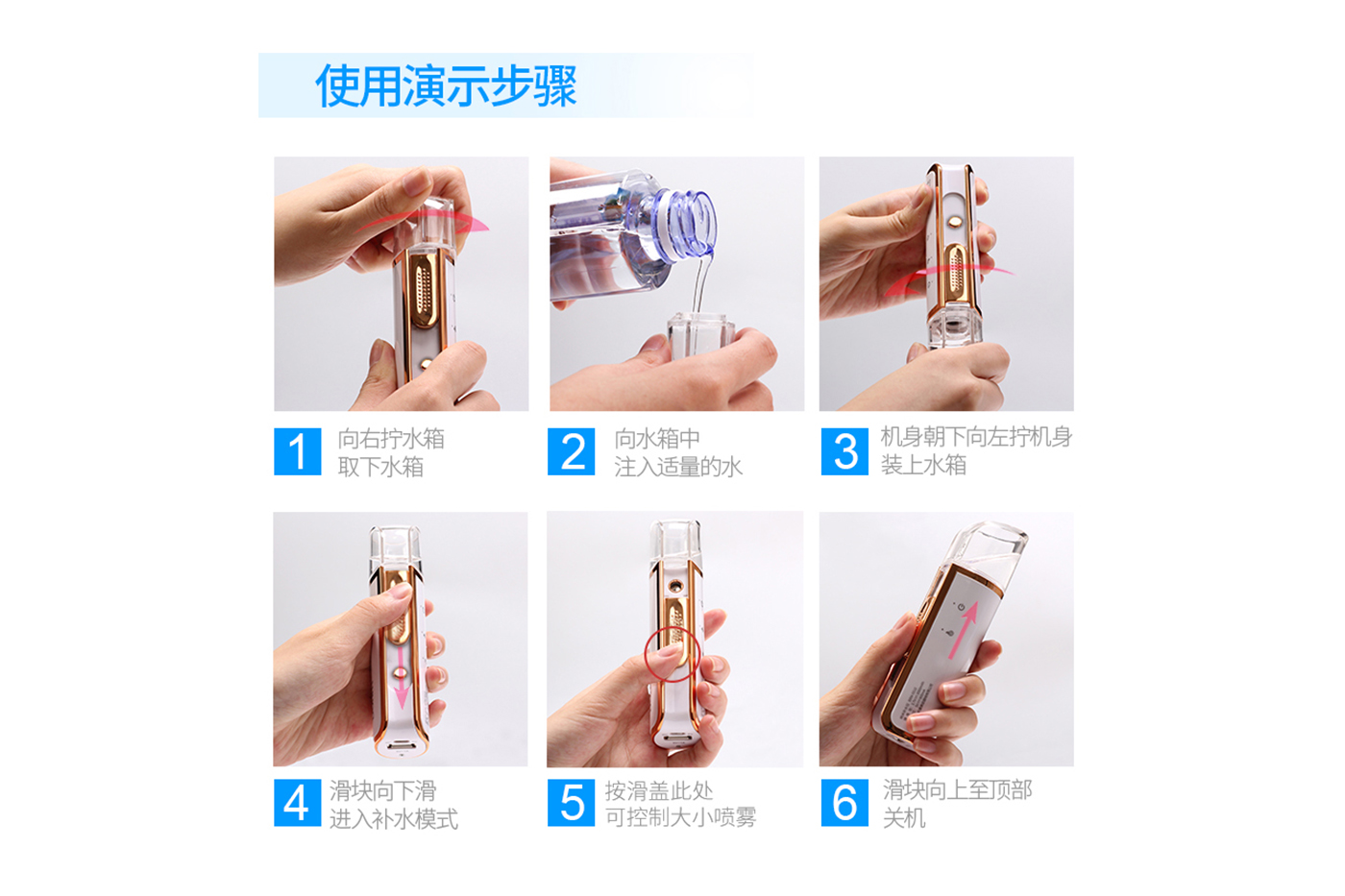 使用演示步骤

1 向右拧水箱
取下水箱

2 向水箱中
注入适量的水

3 机身朝下向左拧机身
装上水箱

4 滑块向下滑
进入补水模式

5 按滑盖此处
可控制大小喷雾

6 滑块向上至顶部
关机