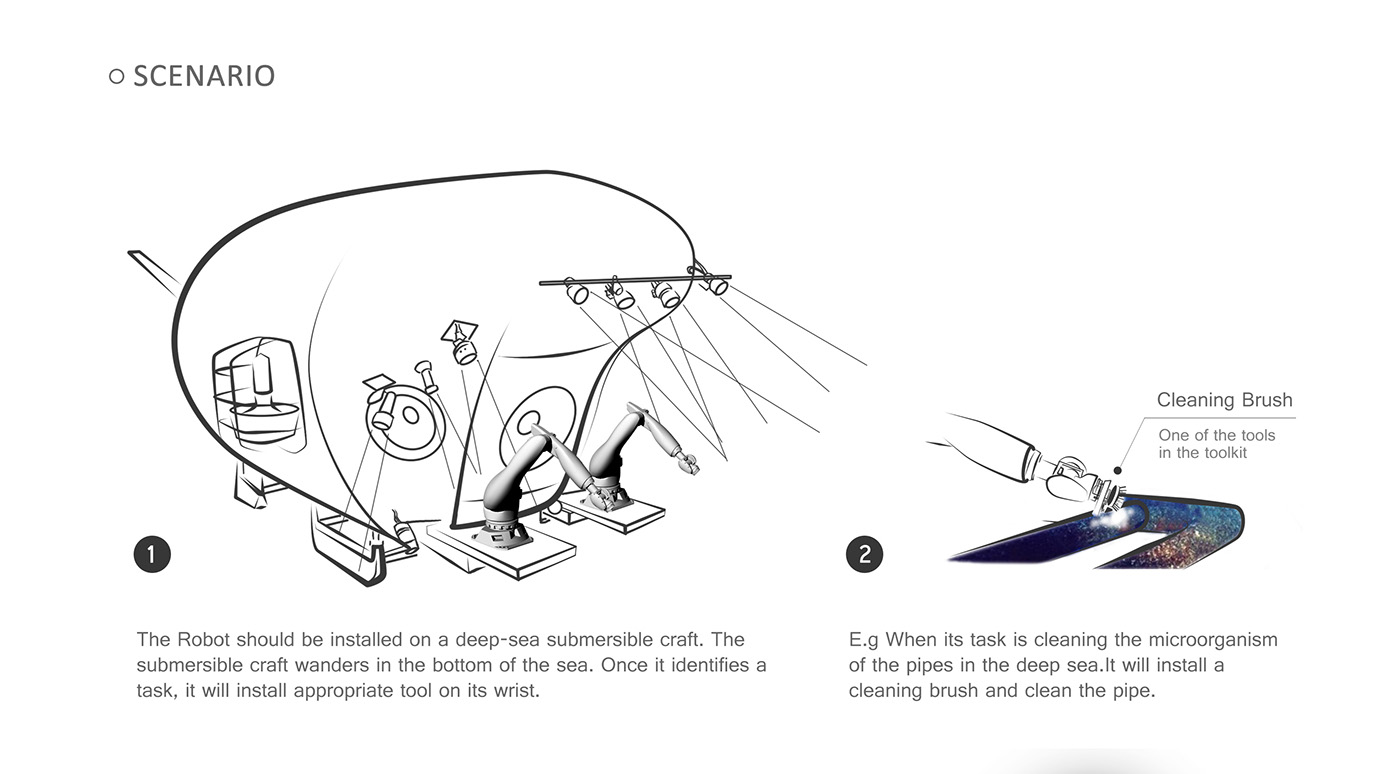 SCENARIO

Cleaning Brush

One of the tools in the toolkit

1

2

The Robot should be installed on a deep-sea submersible craft. The submersible craft wanders in the bottom of the sea. Once it identifies a task, it will install appropriate tool on its wrist.

E.g When its task is cleaning the microorganism of the pipes in the deep sea.It will install a cleaning brush and clean the pipe.