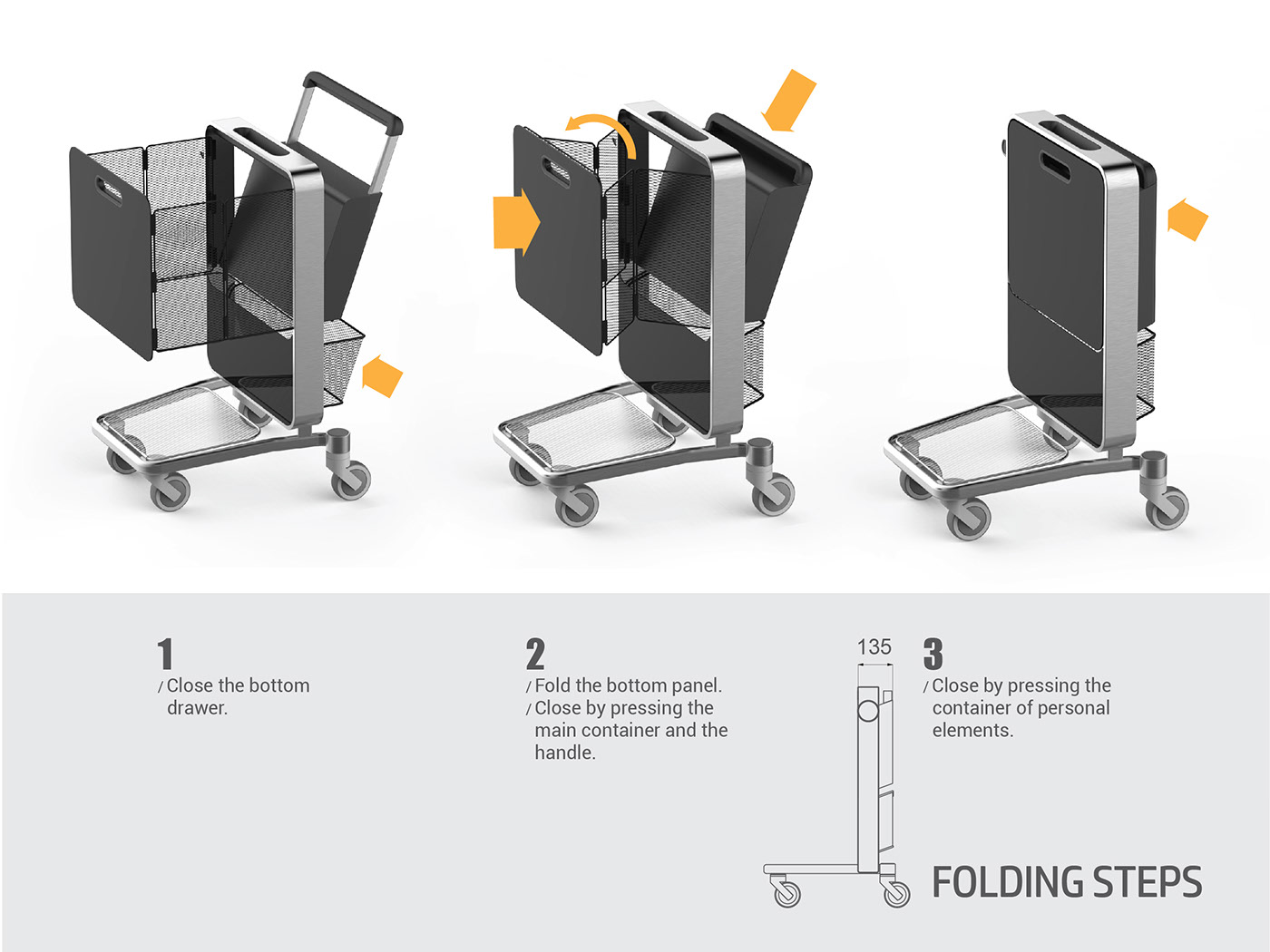 1
/ Close the bottom drawer.

2
/ Fold the bottom panel.
/ Close by pressing the main container and the handle.

135

3
/ Close by pressing the container of personal elements.

FOLDING STEPS