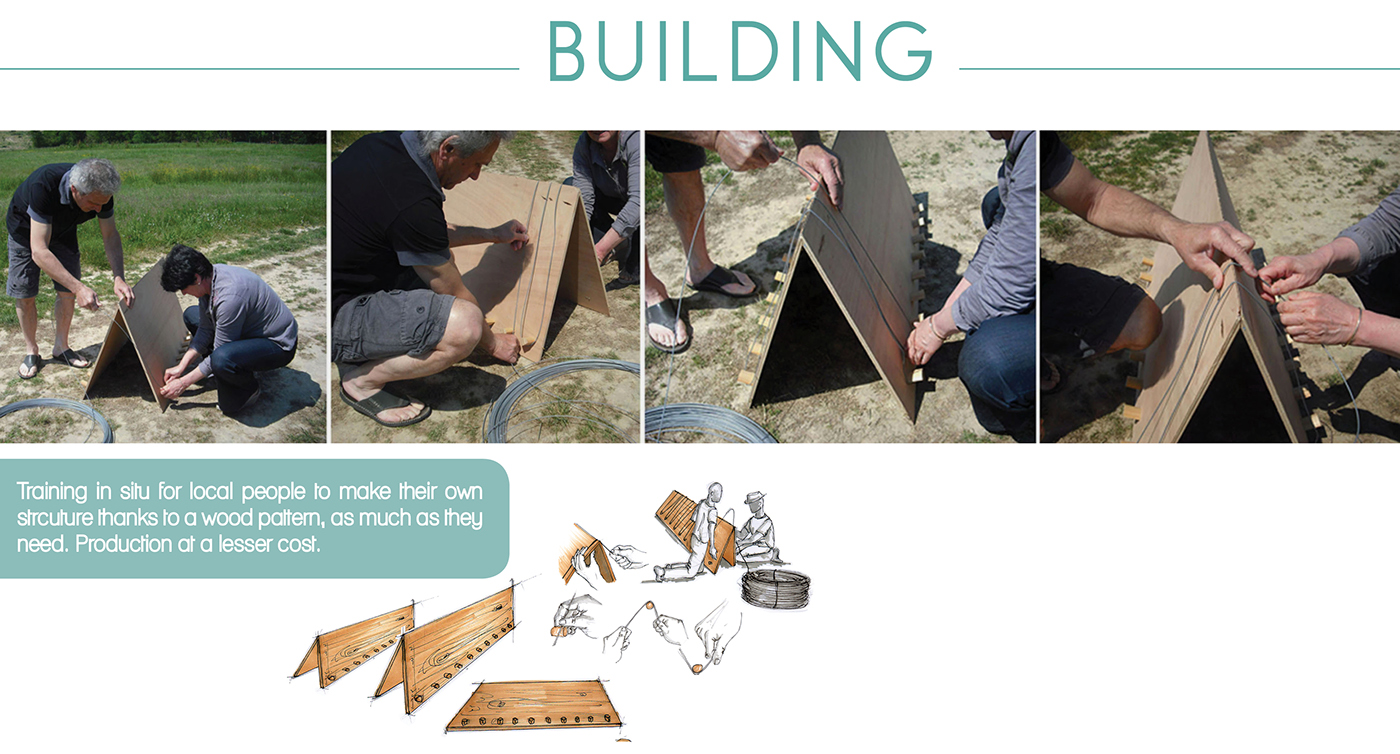 BUILDING

Training in situ for local people to make their own strcuture thanks to a wood pattern, as much as they need. Production at a lesser cost.