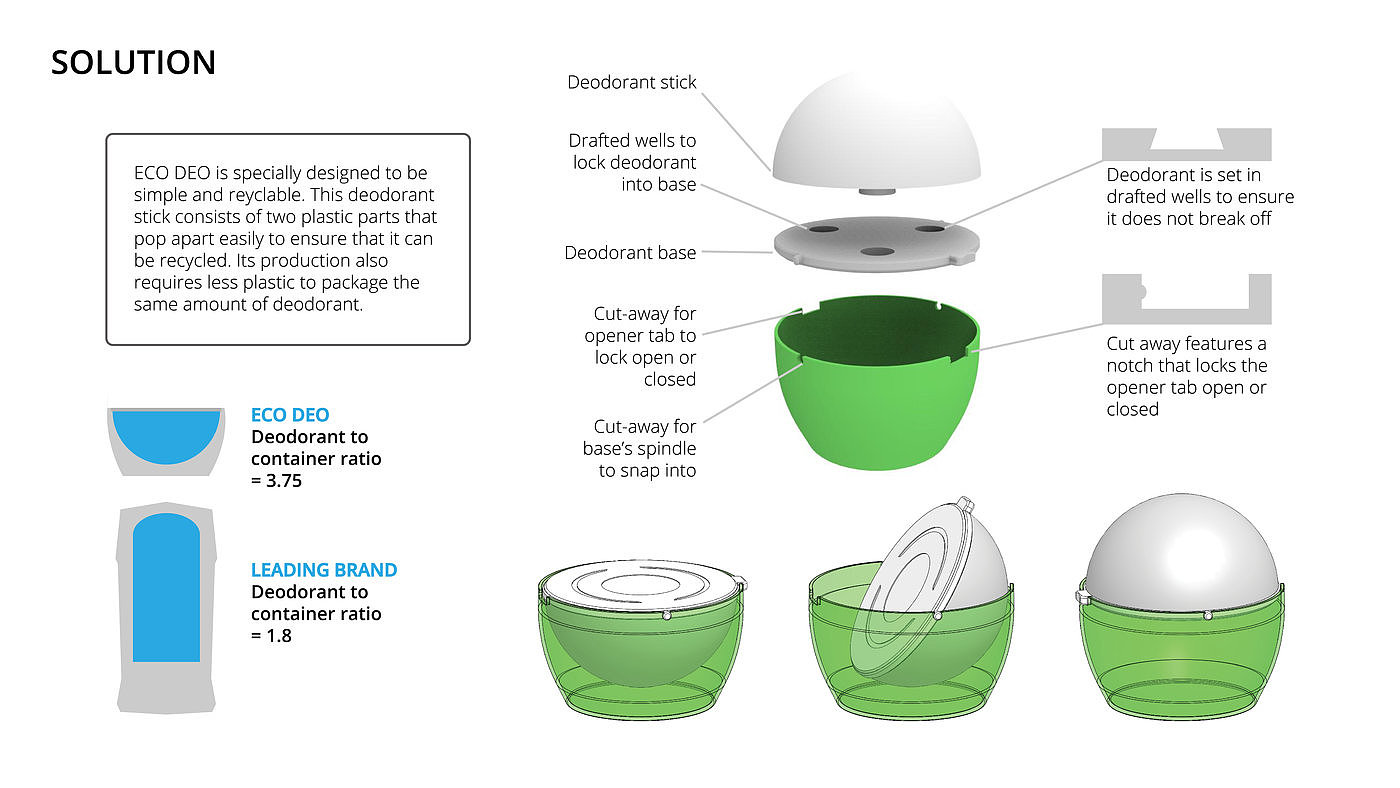 SOLUTION

ECO DEO is specially designed to be simple and reyclable. This deodorant stick consists of two plastic parts that pop apart easily to ensure that it can be recycled. Its production also requires less plastic to package the same amount of deodorant.

ECO DEO
Deodorant to container ratio = 3.75

LEADING BRAND
Deodorant to container ratio = 1.8

Deodorant stick

Drafted wells to lock deodorant into base

Deodorant base

Cut-away for opener tab to lock open or closed

Cut-away for base's spindle to snap into

Deodorant is set in drafted wells to ensure it does not break off

Cut away features a notch that locks the opener tab open or closed