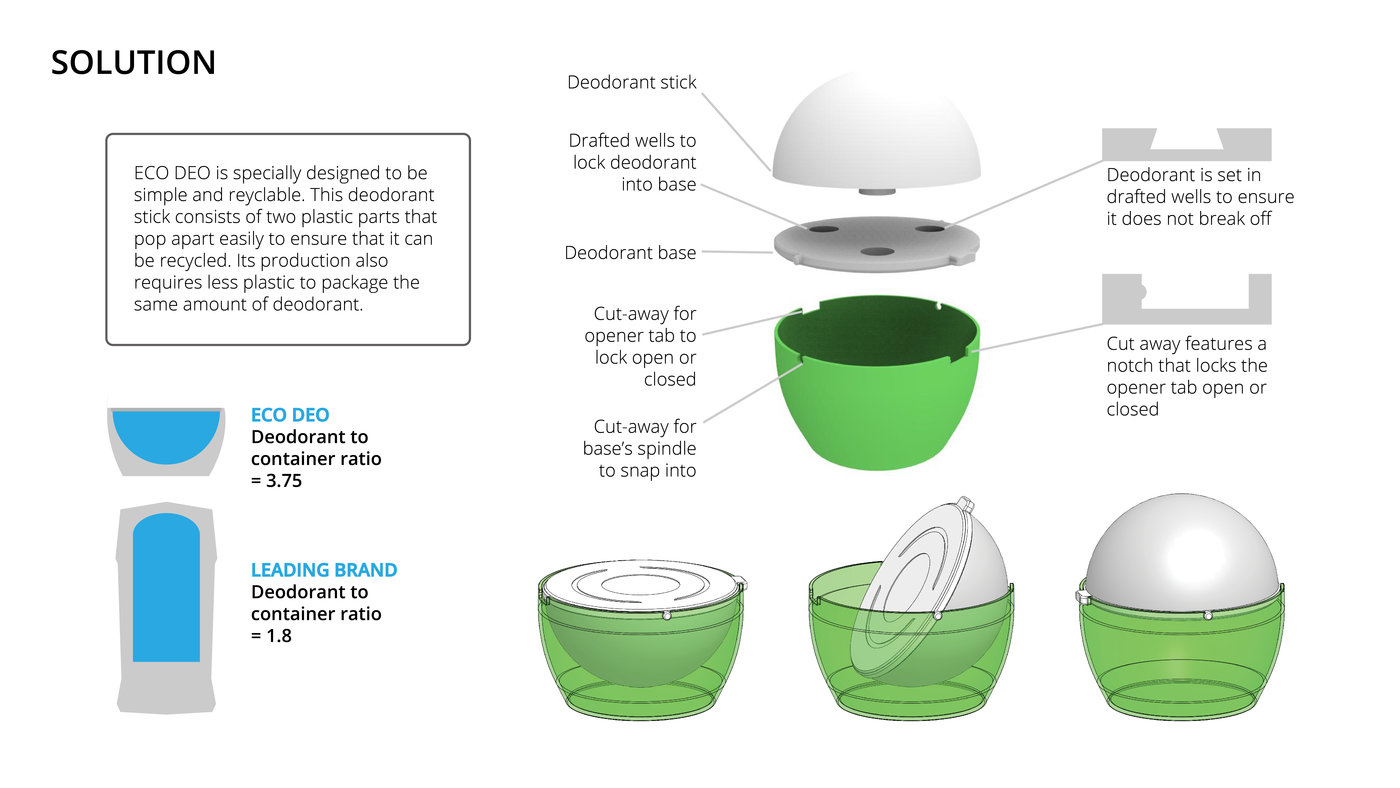 SOLUTION

ECO DEO is specially designed to be simple and reyclable. This deodorant stick consists of two plastic parts that pop apart easily to ensure that it can be recycled. Its production also requires less plastic to package the same amount of deodorant.

ECO DEO
Deodorant to container ratio = 3.75

LEADING BRAND
Deodorant to container ratio = 1.8

Deodorant stick

Drafted wells to lock deodorant into base

Deodorant base

Cut-away for opener tab to lock open or closed

Cut-away for base's spindle to snap into

Deodorant is set in drafted wells to ensure it does not break off

Cut away features a notch that locks the opener tab open or closed