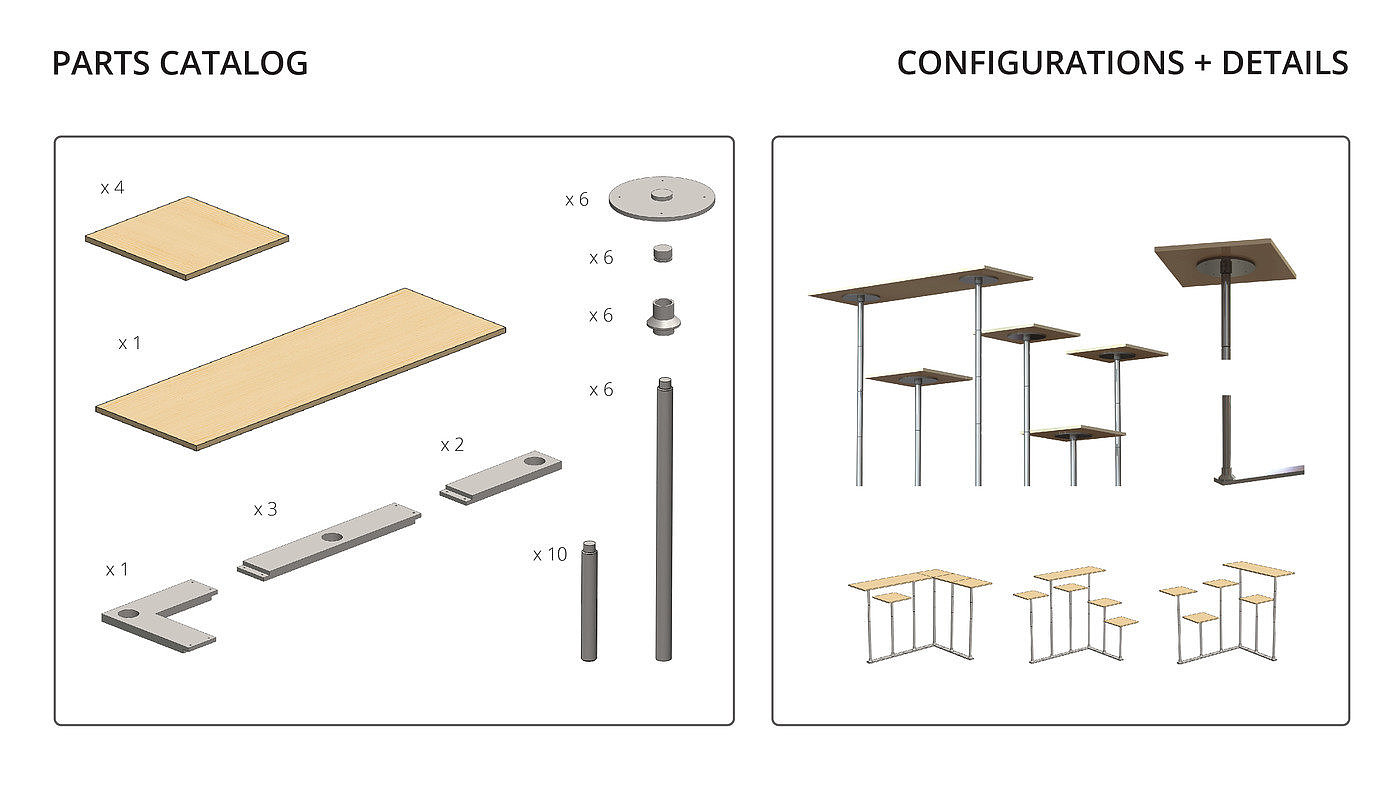 PARTS CATALOG

x 4

x 1

x 2

x 3

x 1

x 6

x 6

x 6

x 6

x 10

CONFIGURATIONS + DETAILS