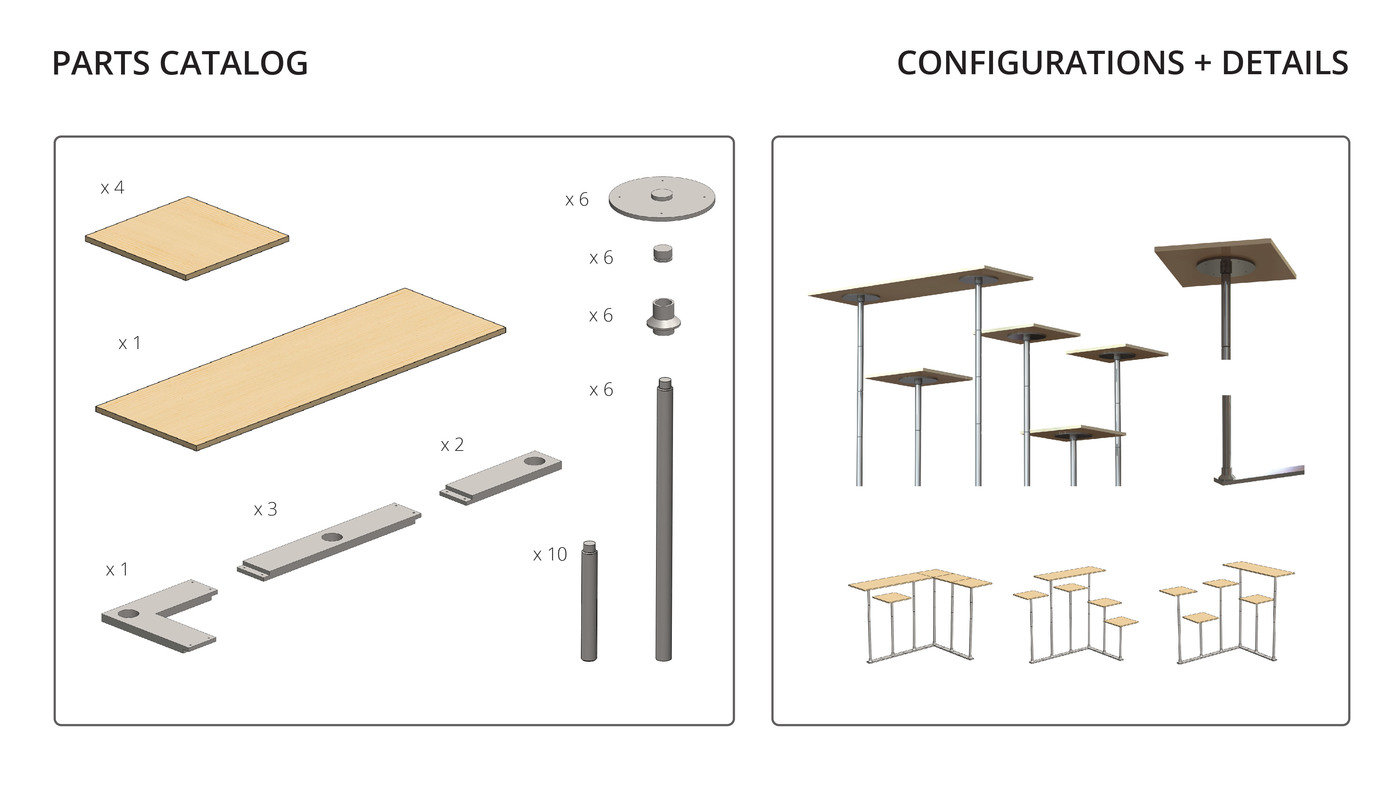 PARTS CATALOG

x 4

x 1

x 2

x 3

x 1

x 6

x 6

x 6

x 6

x 10

CONFIGURATIONS + DETAILS