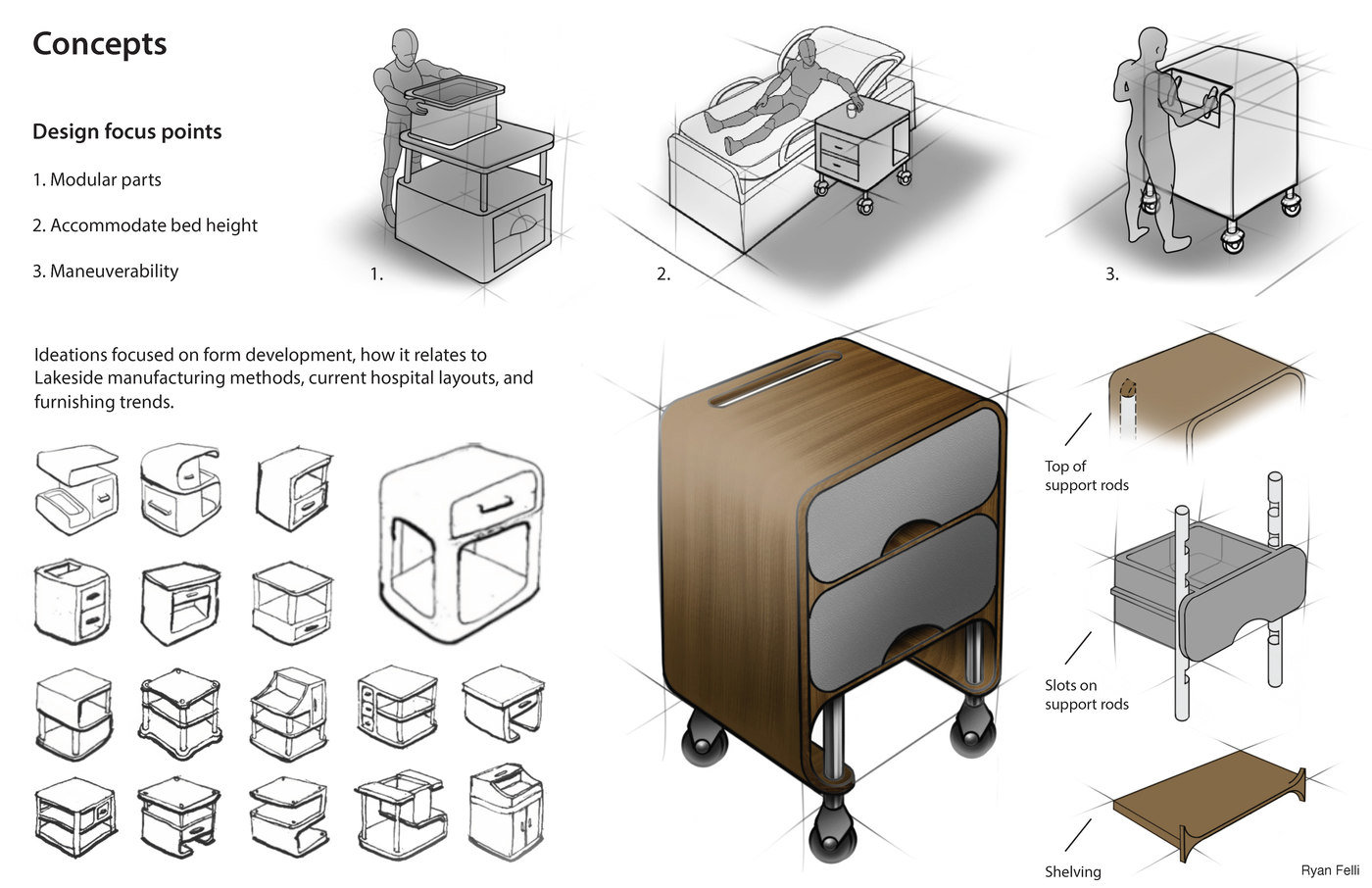 Concepts

Design focus points

1. Modular parts

2. Accommodate bed height

3. Maneuverability

1.

2.

3.

Ideations focused on form development, how it relates to Lakeside manufacturing methods, current hospital layouts, and furnishing trends.

Top of support rods

Slots on support rods

Shelving

Ryan Felli