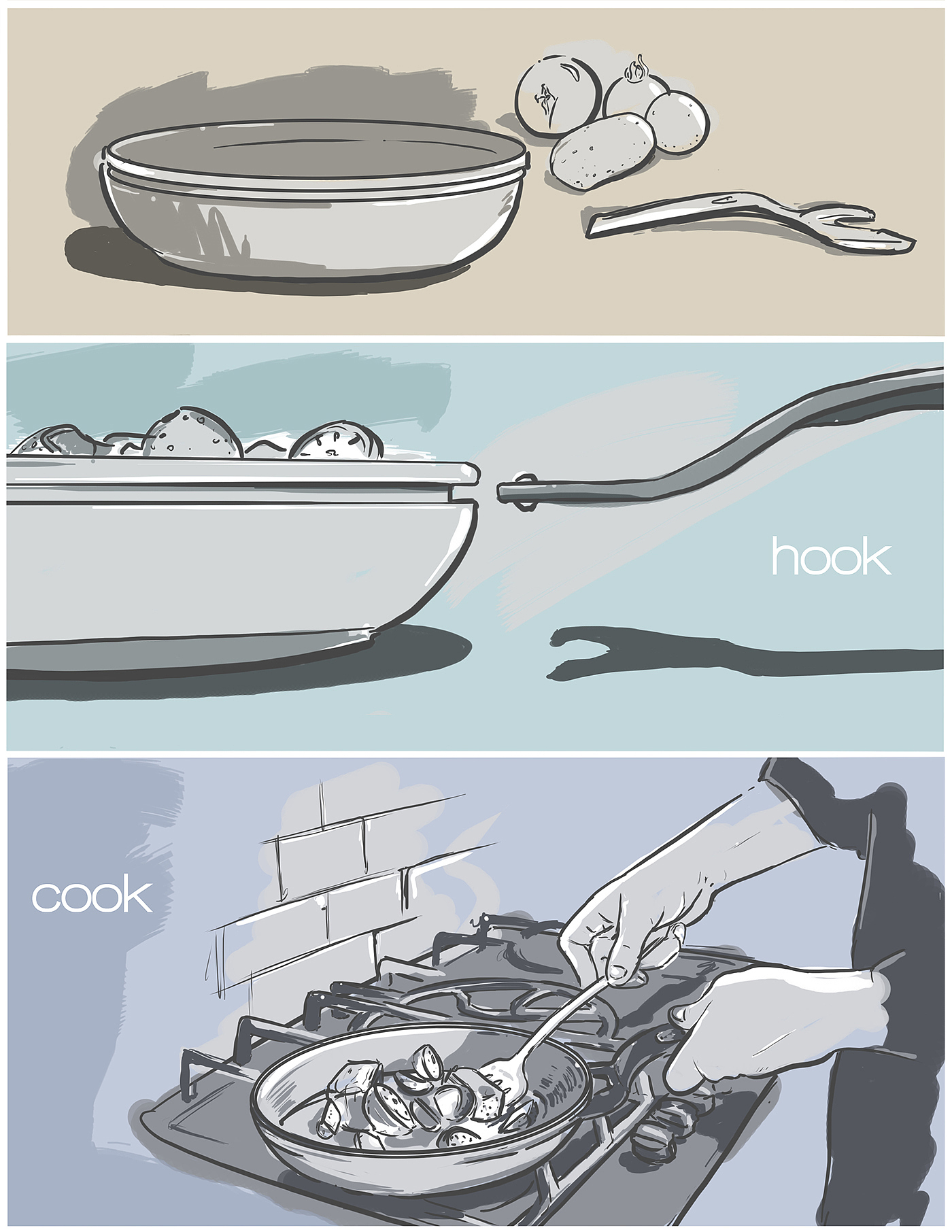 hook

cook