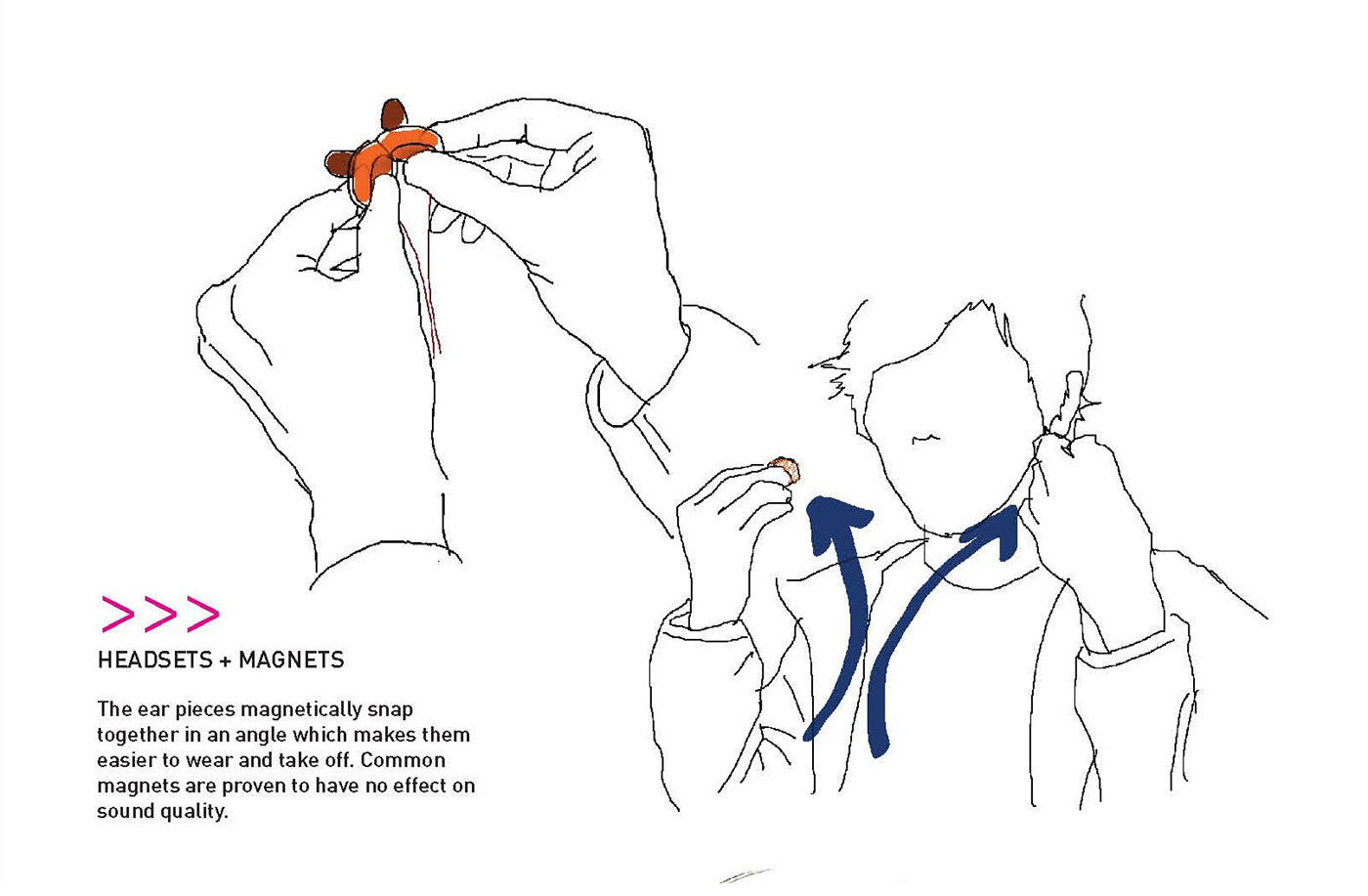 >>>

HEADSETS + MAGNETS

The ear pieces magnetically snap together in an angle which makes them easier to wear and take off. Common magnets are proven to have no effect on sound quality.