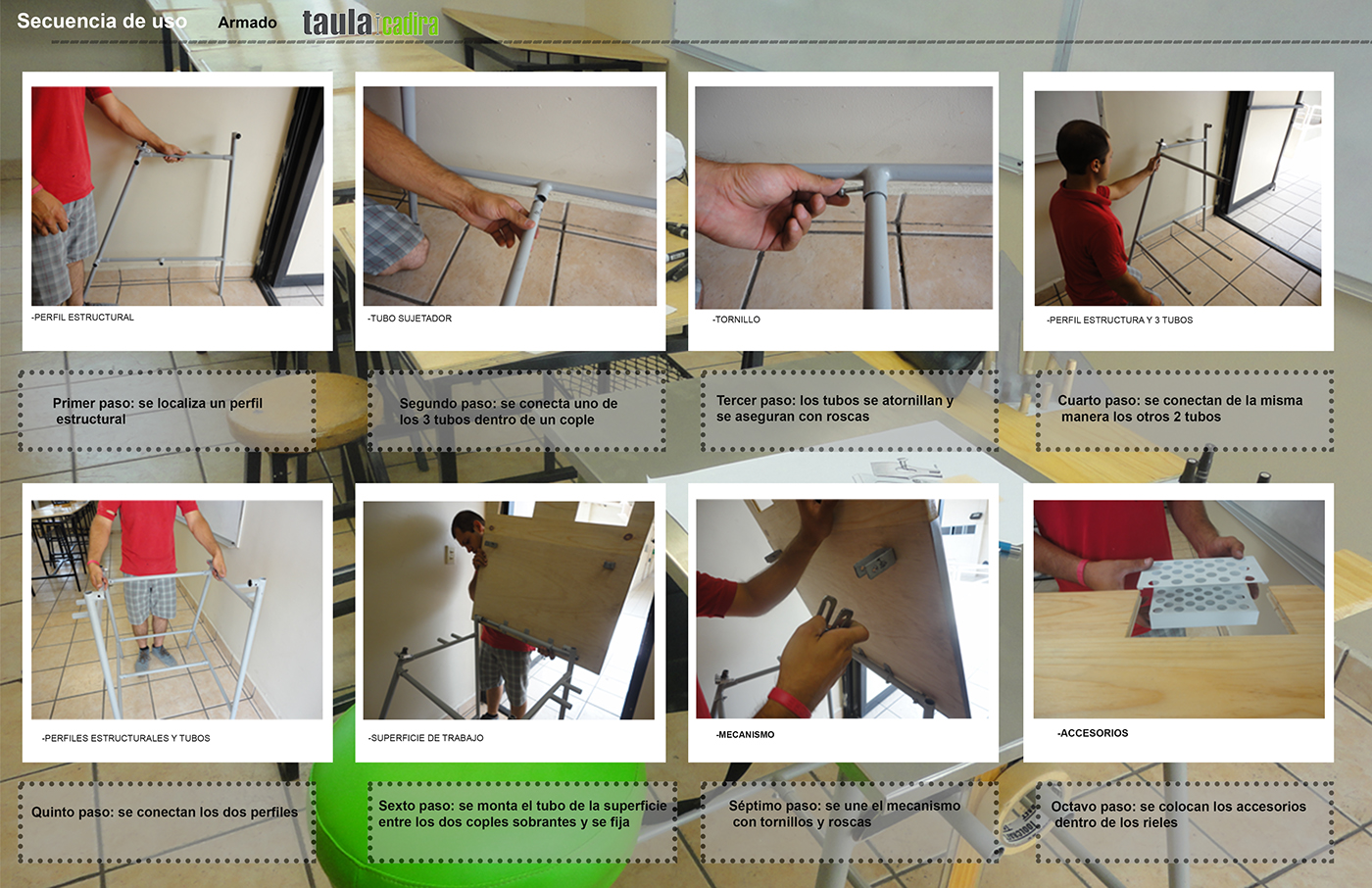 Secuencia de uso   Armado   taula i cadira

-PERFIL ESTRUCTURAL

-TUBO SUJETADOR

-TORNILLO

-PERFIL ESTRUCTURA Y 3 TUBOS

Primer paso: se localiza un perfil estructural

Segundo paso: se conecta uno de los 3 tubos dentro de un cople

Tercer paso: los tubos se atornillan y se aseguran con roscas

Cuarto paso: se conectan de la misma manera los otros 2 tubos

-PERFILES ESTRUCTURALES Y TUBOS

-SUPERFICIE DE TRABAJO

-MECANISMO

-ACCESORIOS

Quinto paso: se conectan los dos perfiles

Sexto paso: se monta el tubo de la superficie entre los dos coples sobrantes y se fija

Séptimo paso: se une el mecanismo con tornillos y roscas

Octavo paso: se colocan los accesorios dentro de los rieles